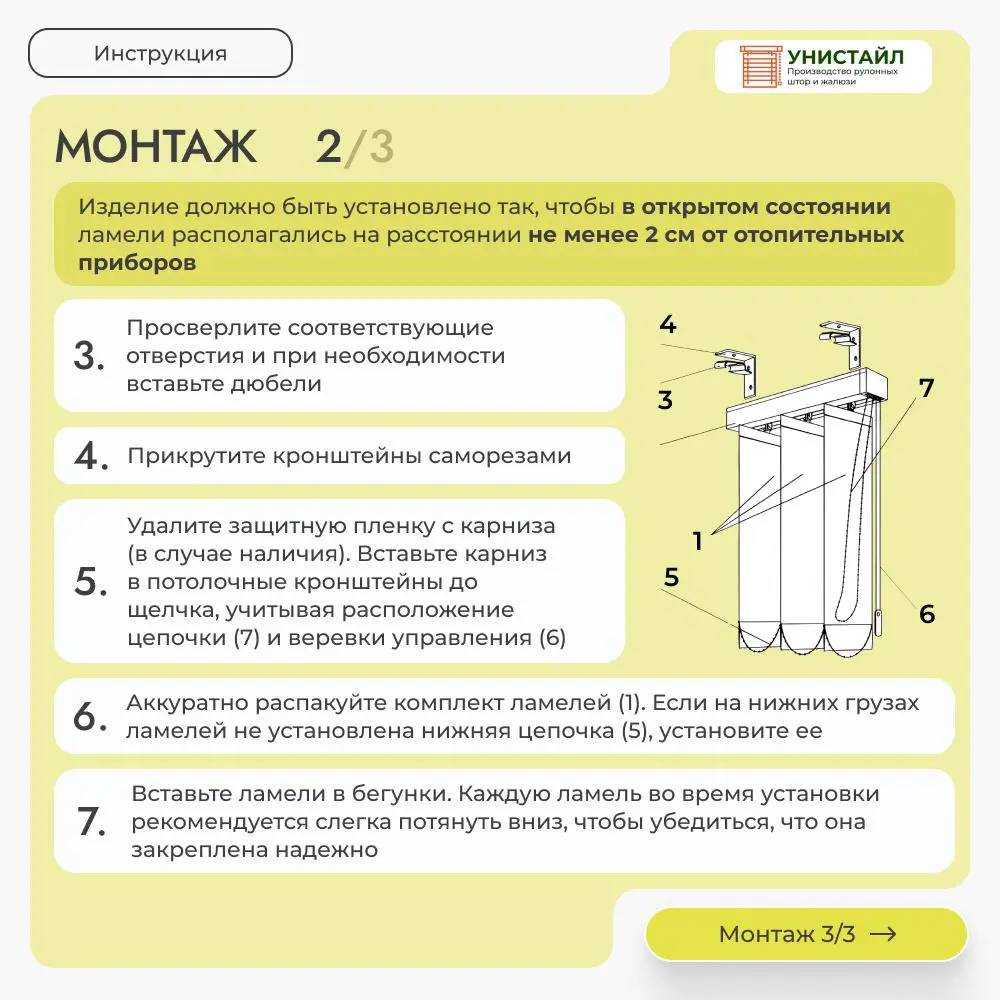 Инструкция

УНИСТАЙЛ
Производство рулонных штор и жалюзи

МОНТАЖ 2/3

Изделие должно быть установлено так, чтобы в открытом состоянии ламели располагались на расстоянии не менее 2 см от отопительных приборов

3. Просверлите соответствующие отверстия и при необходимости вставьте дюбели

4. Прикрутите кронштейны саморезами

5. Удалите защитную пленку с карниза (в случае наличия). Вставьте карниз в потолочные кронштейны до щелчка, учитывая расположение цепочки (7) и веревки управления (6)

4
3
7
1
5
6

6. Аккуратно распакуйте комплект ламелей (1). Если на нижних грузах ламелей не установлена нижняя цепочка (5), установите ее

7. Вставьте ламели в бегунки. Каждую ламель во время установки рекомендуется слегка потянуть вниз, чтобы убедиться, что она закреплена надежно

Монтаж 3/3 →