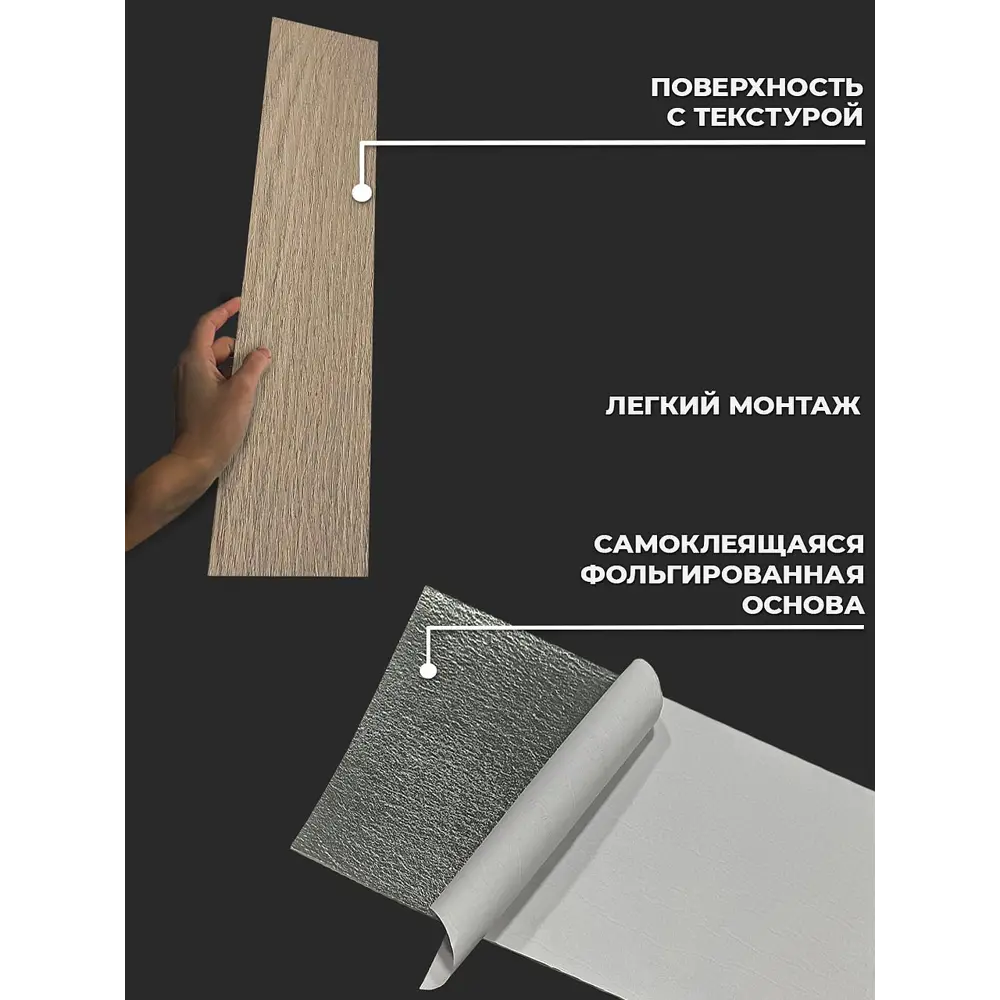 ПОВЕРХНОСТЬ
С ТЕКСТУРОЙ

ЛЕГКИЙ МОНТАЖ

САМОКЛЕЯЩАЯСЯ
ФОЛЬГИРОВАННАЯ
ОСНОВА