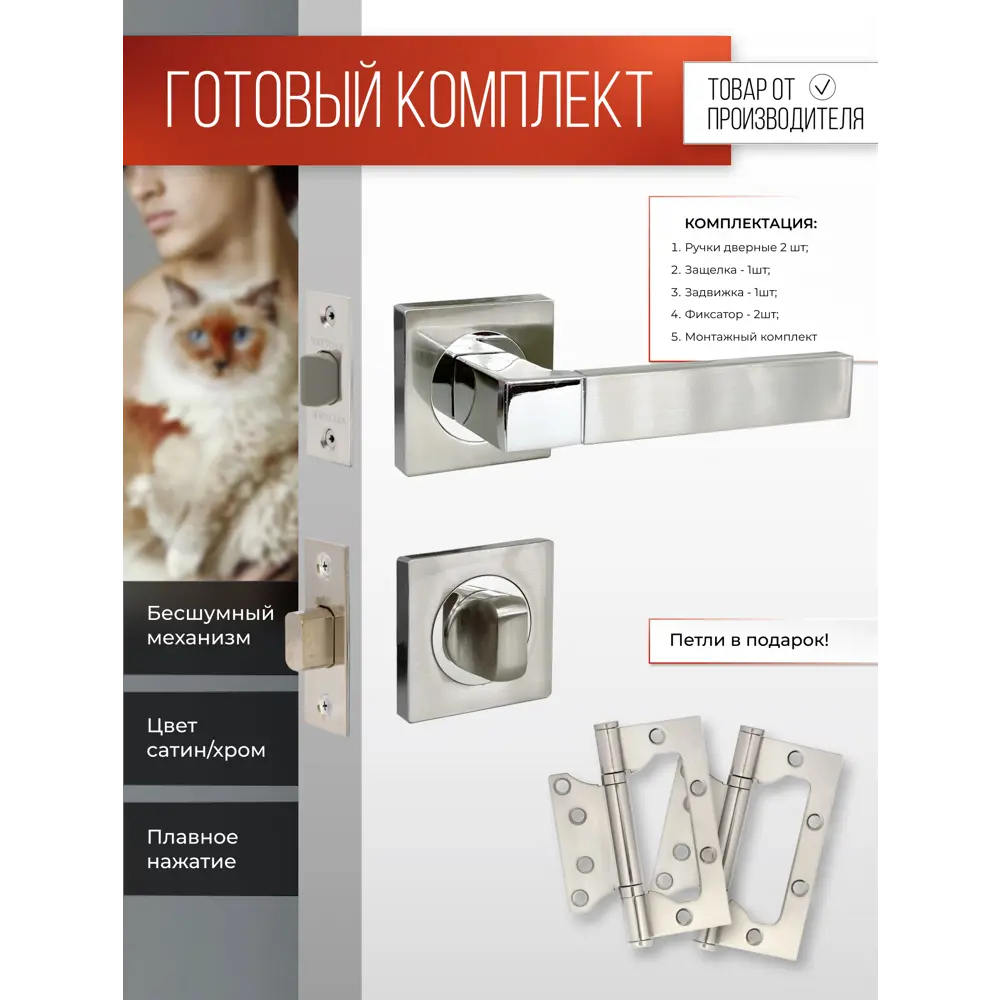 ГОТОВЫЙ КОМПЛЕКТ

ТОВАР ОТ ПРОИЗВОДИТЕЛЯ

КОМПЛЕКТАЦИЯ:
1. Ручки дверные 2 шт;
2. Защелка - 1шт;
3. Задвижка - 1шт;
4. Фиксатор - 2шт;
5. Монтажный комплект

Бесшумный механизм

Цвет сатин/хром

Плавное нажатие

Петли в подарок!