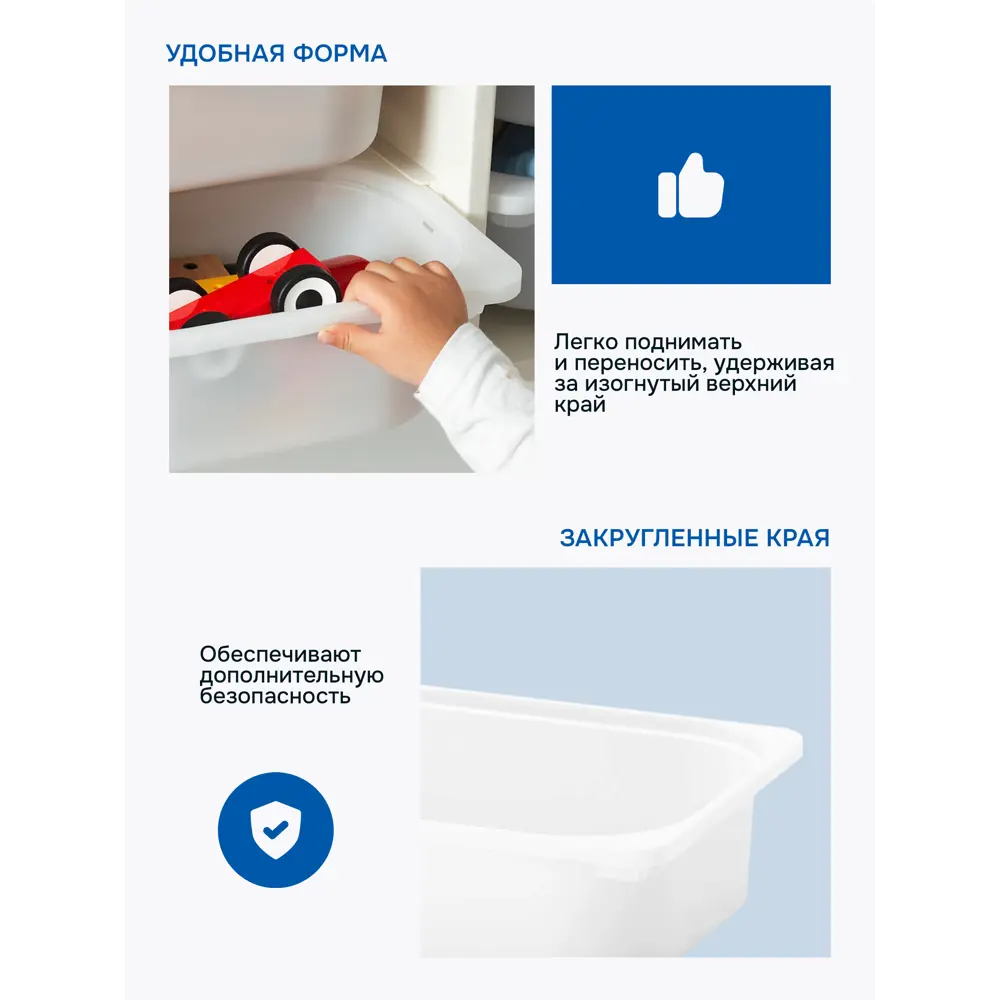 УДОБНАЯ ФОРМА

Легко поднимать и переносить, удерживая за изогнутый верхний край

ЗАКРУГЛЕННЫЕ КРАЯ

Обеспечивают дополнительную безопасность