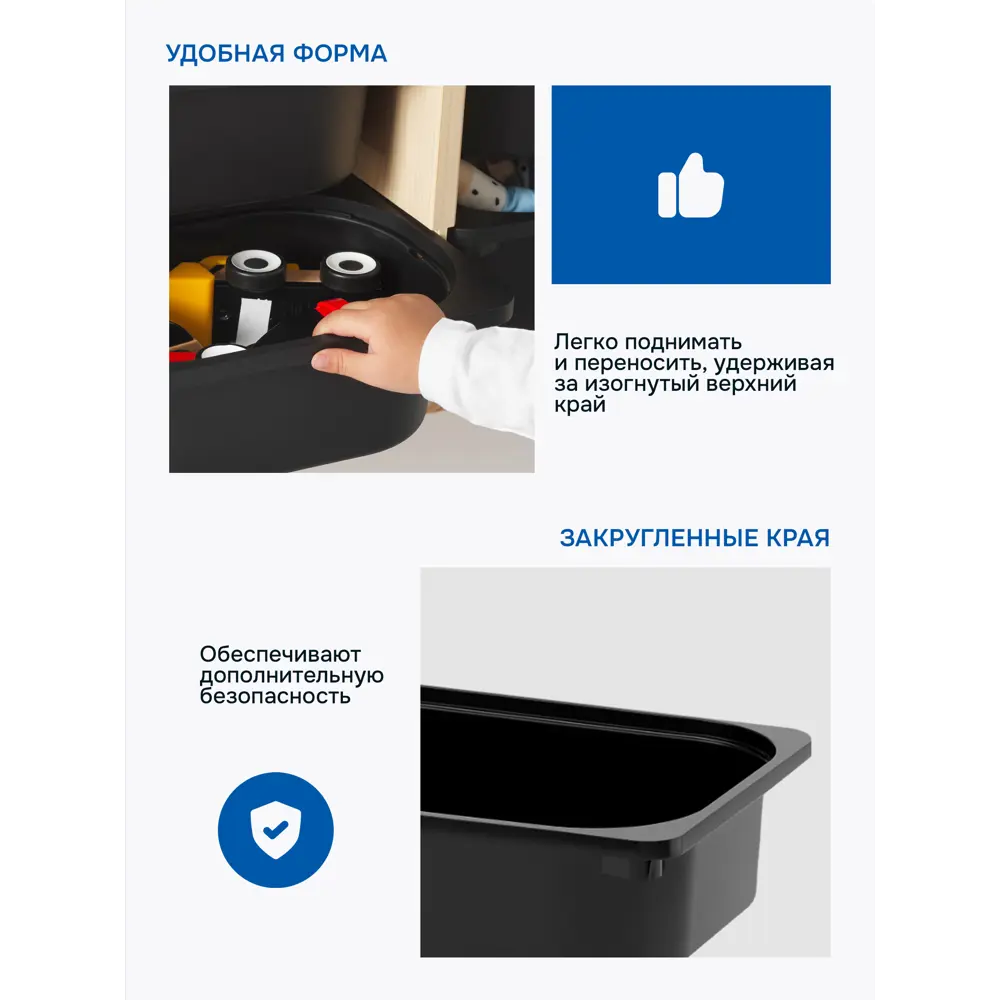 УДОБНАЯ ФОРМА

Легко поднимать и переносить, удерживая за изогнутый верхний край

ЗАКРУГЛЕННЫЕ КРАЯ

Обеспечивают дополнительную безопасность