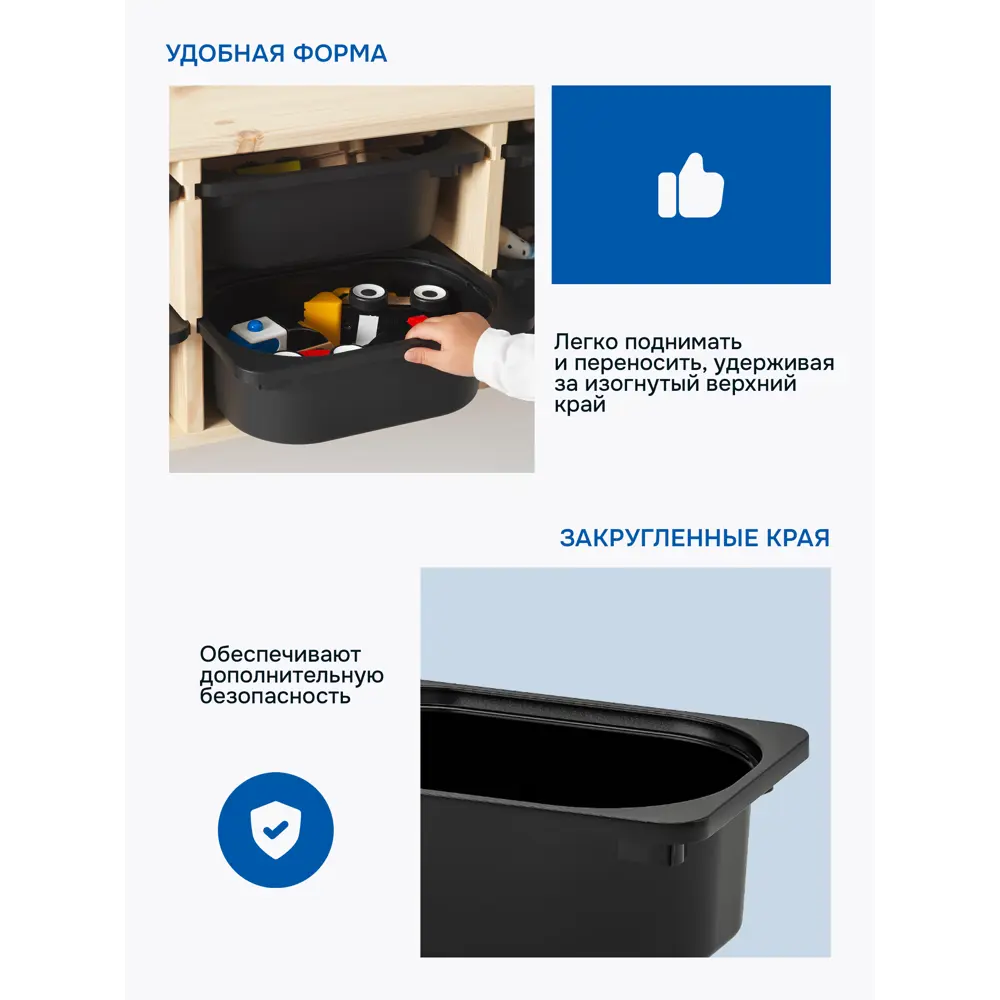 УДОБНАЯ ФОРМА

Легко поднимать и переносить, удерживая за изогнутый верхний край

ЗАКРУГЛЕННЫЕ КРАЯ

Обеспечивают дополнительную безопасность