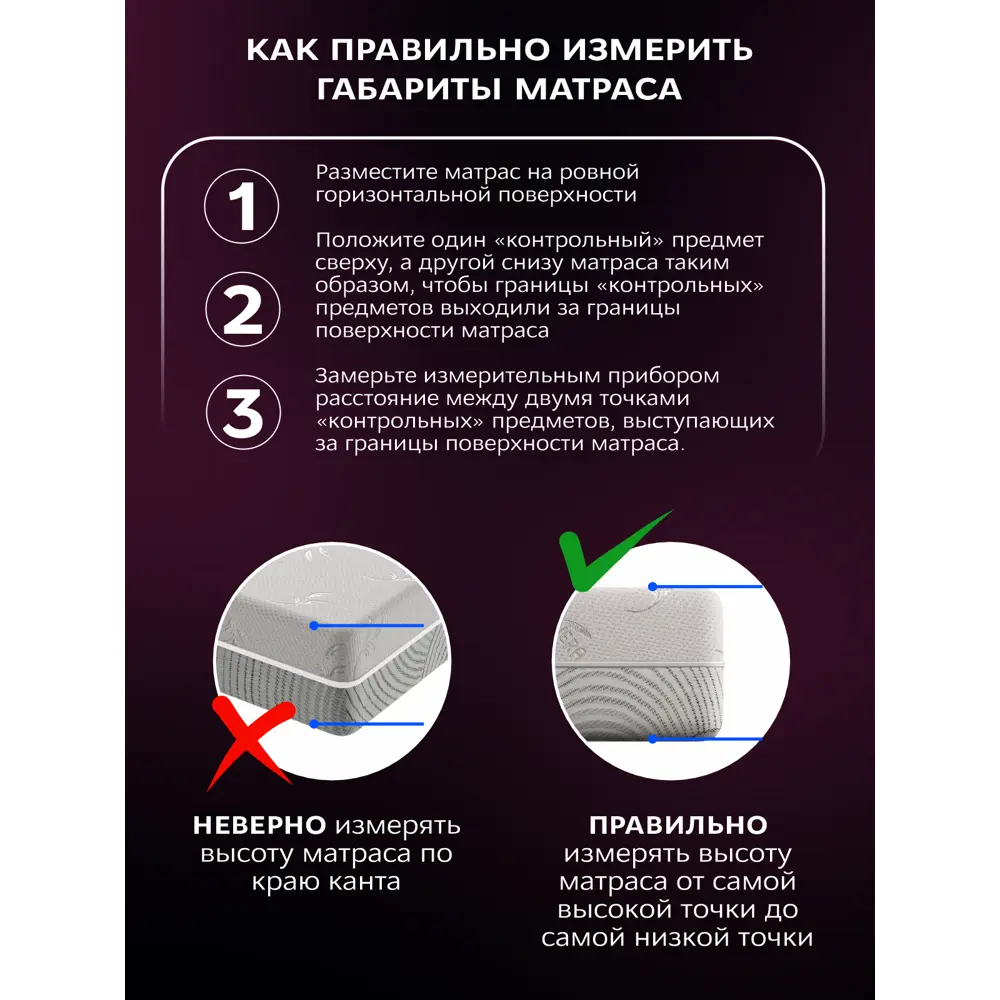 КАК ПРАВИЛЬНО ИЗМЕРИТЬ ГАБАРИТЫ МАТРАСА

1
Разместите матрас на ровной горизонтальной поверхности

2
Положите один «контрольный» предмет сверху, а другой снизу матраса таким образом, чтобы границы «контрольных» предметов выходили за границы поверхности матраса

3
Замерьте измерительным прибором расстояние между двумя точками «контрольных» предметов, выступающих за границы поверхности матраса.

НЕВЕРНО измерять высоту матраса по краю канта

ПРАВИЛЬНО измерять высоту матраса от самой высокой точки до самой низкой точки