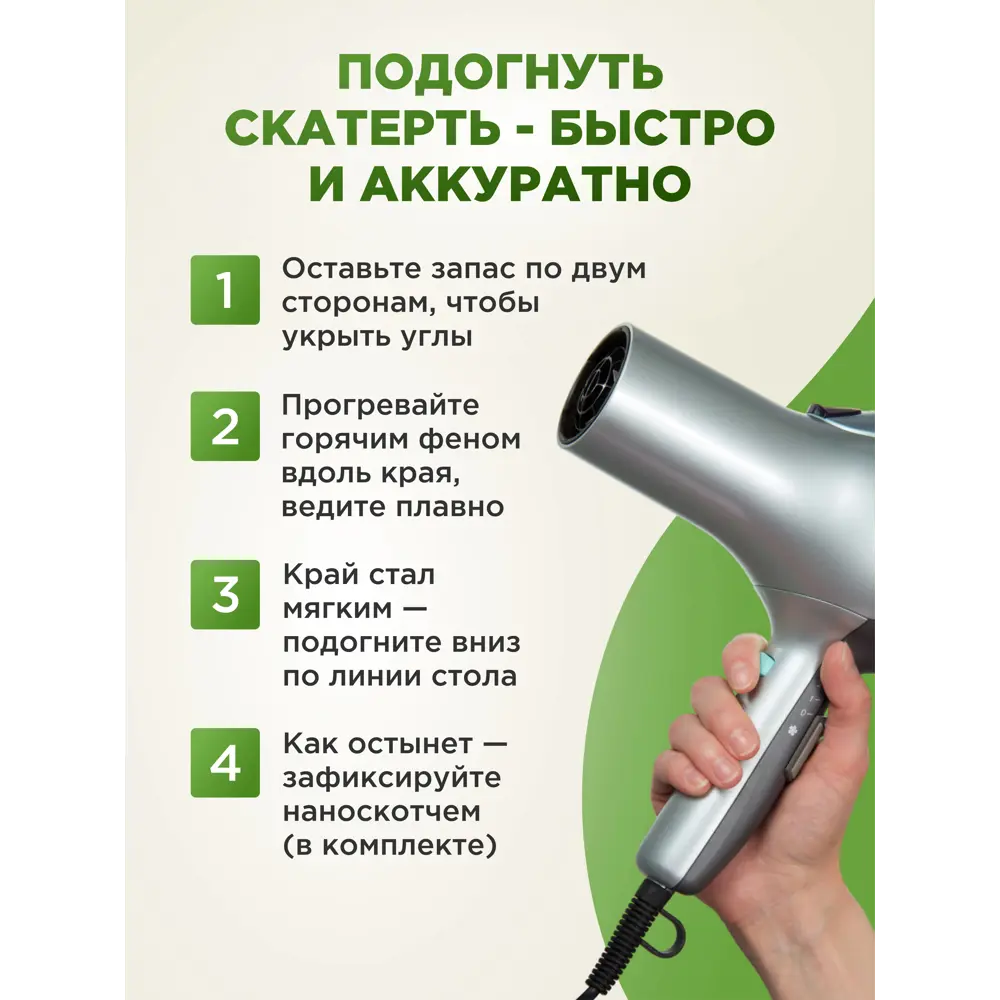 ПОДОГНУТЬ СКАТЕРТЬ - БЫСТРО И АККУРАТНО

1 Оставьте запас по двум сторонам, чтобы укрыть углы

2 Прогревайте горячим феном вдоль края, ведите плавно

3 Край стал мягким — подогните вниз по линии стола

4 Как остынет — зафиксируйте наноскотчем (в комплекте)