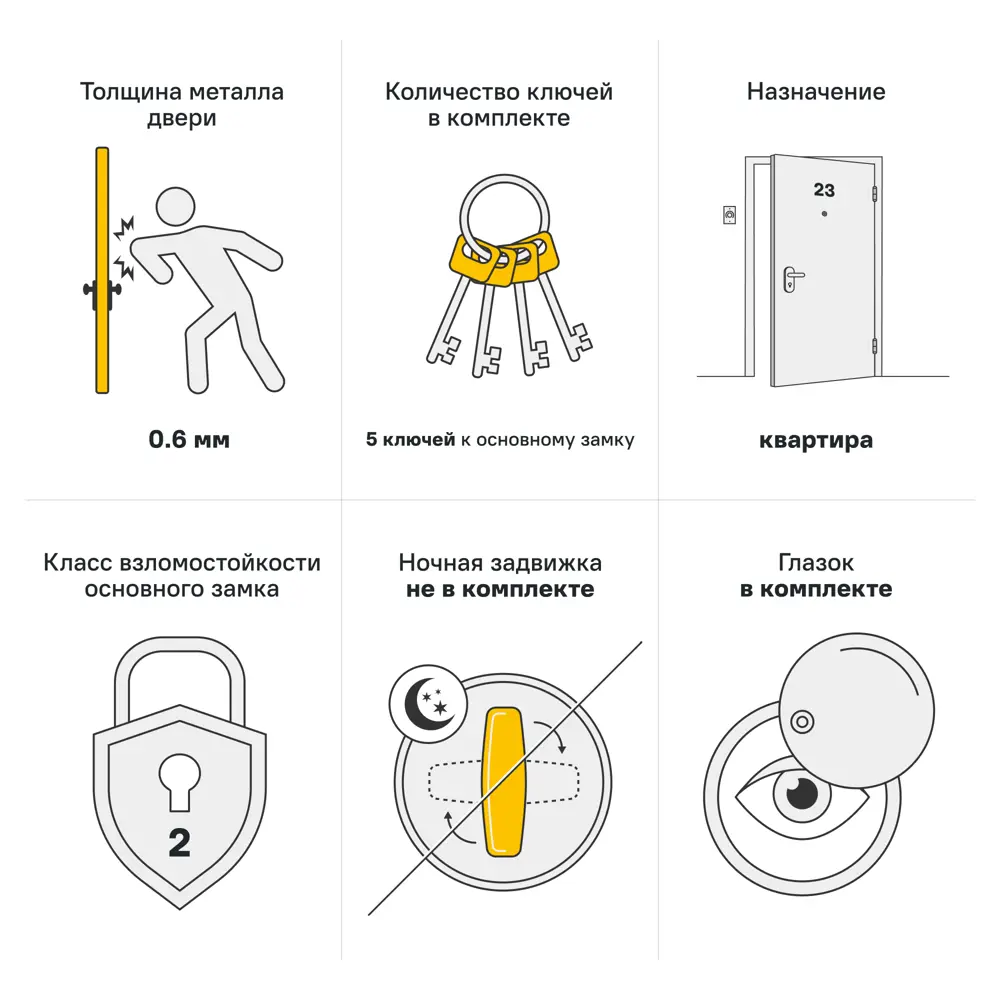 Толщина металла двери

0.6 мм

Количество ключей в комплекте

5 ключей к основному замку

Назначение

23

квартира

Класс взломостойкости основного замка

2

Ночная задвижка
не в комплекте

Глазок
в комплекте