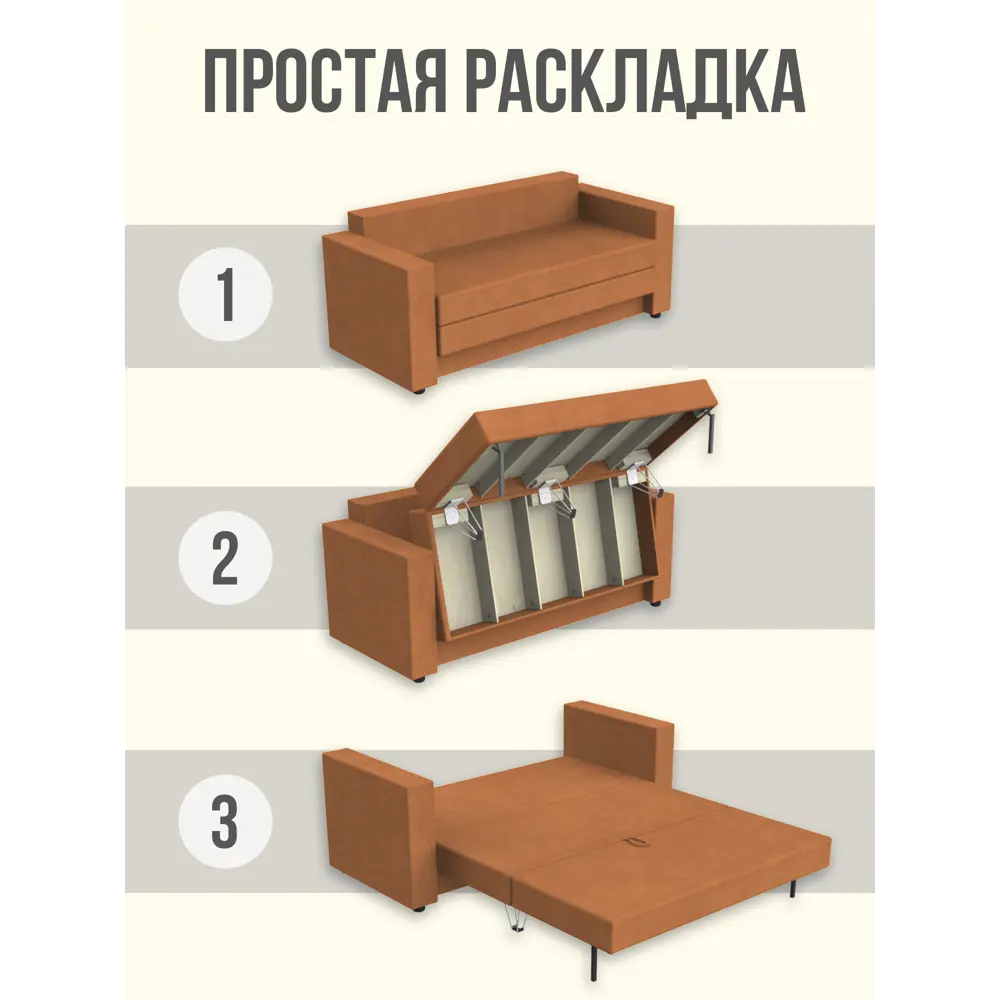 ПРОСТАЯ РАСКЛАДКА

1

2

3