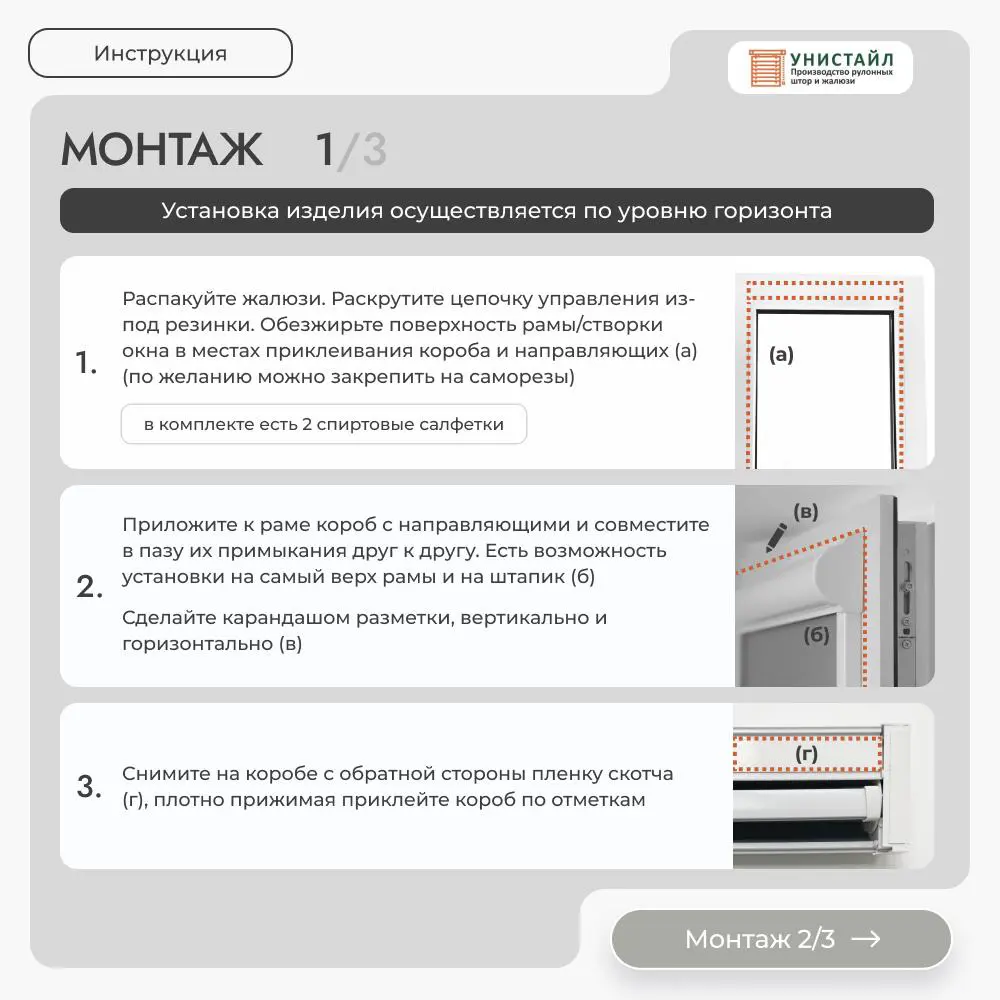 Инструкция

УНИСТАЙЛ
Производство рулонных штор и жалюзи

МОНТАЖ 1/3

Установка изделия осуществляется по уровню горизонта

1. Распакуйте жалюзи. Раскрутите цепочку управления из-под резинки. Обезжирьте поверхность рамы/створки окна в местах приклеивания короба и направляющих (а) (по желанию можно закрепить на саморезы)

в комплекте есть 2 спиртовые салфетки

(а)

2. Приложите к раме короб с направляющими и совместите в пазу их примыкания друг к другу. Есть возможность установки на самый верх рамы и на штапик (б)

Сделайте карандашом разметки, вертикально и горизонтально (в)

(в)
(б)

3. Снимите на коробе с обратной стороны пленку скотча (г), плотно прижимая приклейте короб по отметкам

(г)

Монтаж 2/3 →