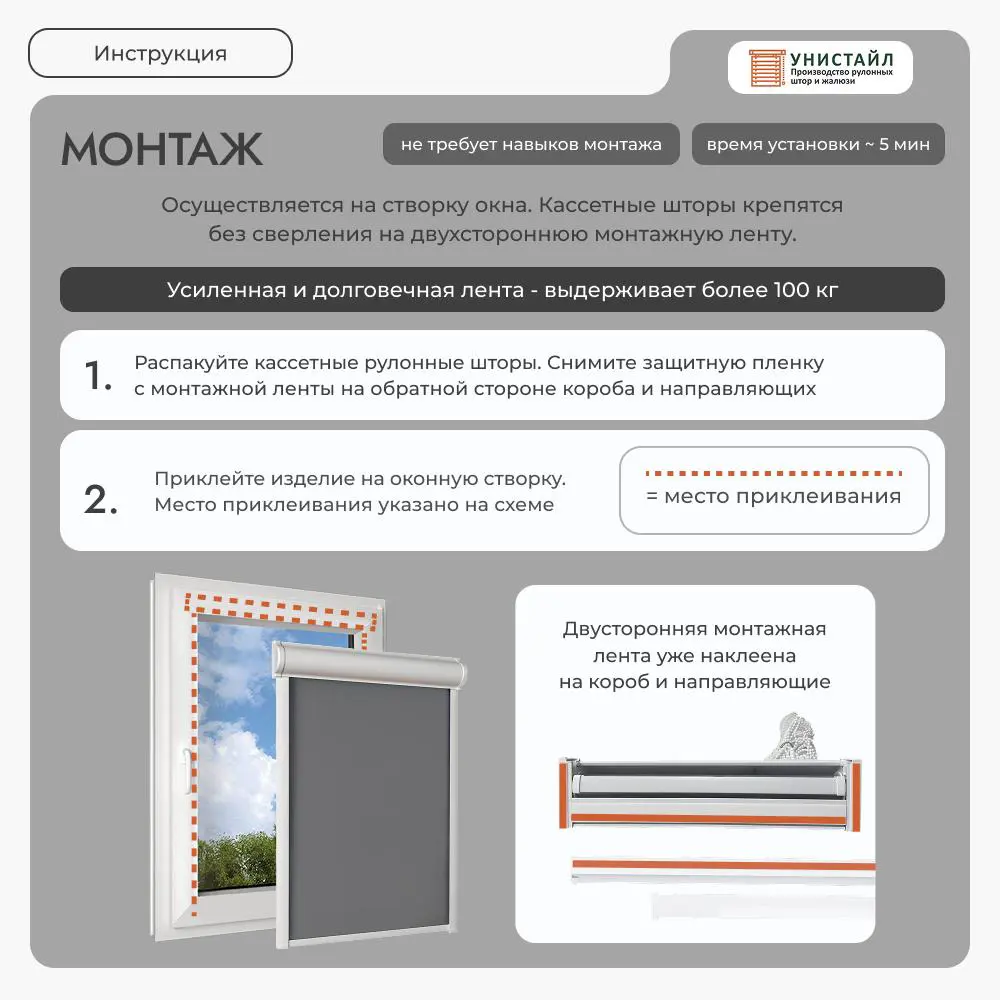 Инструкция

УНИСТАЙЛ
Производство рулонных штор и жалюзи

МОНТАЖ

не требует навыков монтажа

время установки ~ 5 мин

Осуществляется на створку окна. Кассетные шторы крепятся без сверления на двухстороннюю монтажную ленту.

Усиленная и долговечная лента - выдерживает более 100 кг

1. Распакуйте кассетные рулонные шторы. Снимите защитную пленку с монтажной ленты на обратной стороне короба и направляющих

2. Приклейте изделие на оконную створку. Место приклеивания указано на схеме

= место приклеивания

Двусторонняя монтажная лента уже наклеена на короб и направляющие