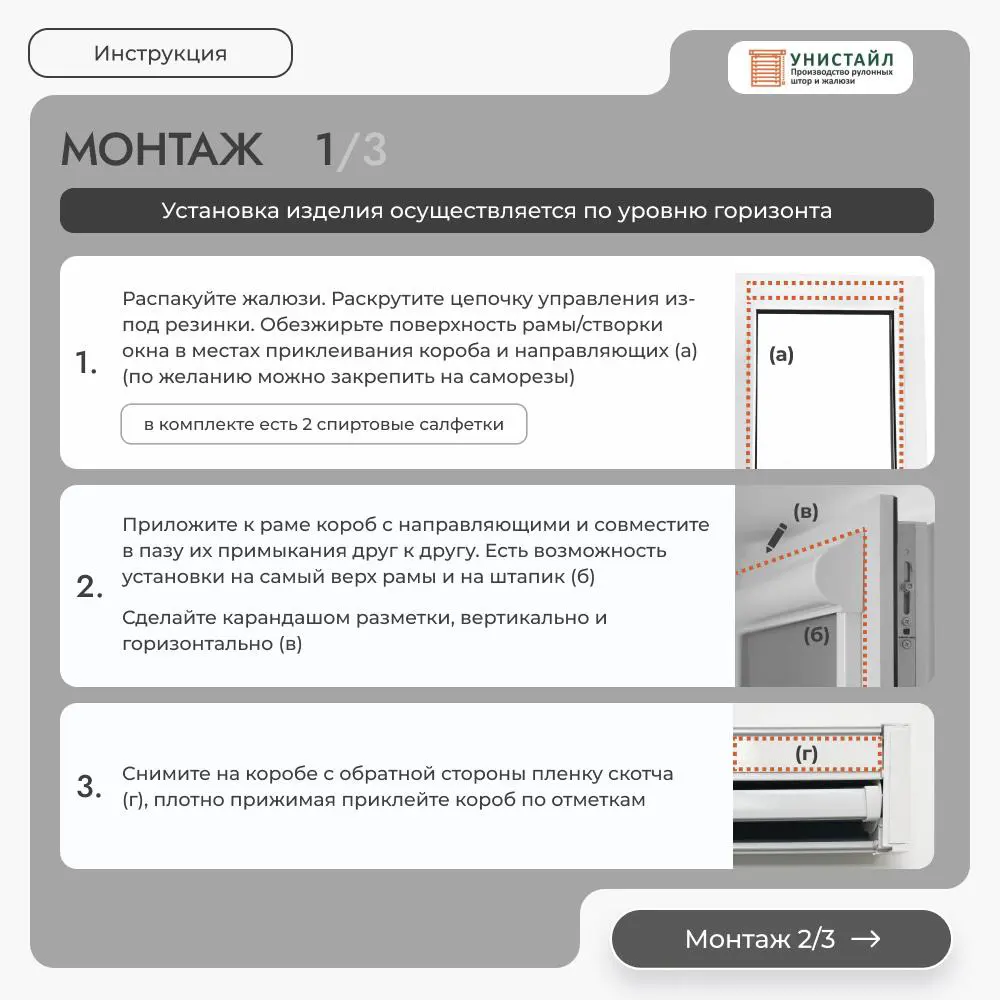 Инструкция

УНИСТАЙЛ
Производство рулонных штор и жалюзи

МОНТАЖ 1/3

Установка изделия осуществляется по уровню горизонта

1. Распакуйте жалюзи. Раскрутите цепочку управления из-под резинки. Обезжирьте поверхность рамы/створки окна в местах приклеивания короба и направляющих (а) (по желанию можно закрепить на саморезы)

в комплекте есть 2 спиртовые салфетки

(а)

2. Приложите к раме короб с направляющими и совместите в пазу их примыкания друг к другу. Есть возможность установки на самый верх рамы и на штапик (б)

Сделайте карандашом разметки, вертикально и горизонтально (в)

(в)

(б)

3. Снимите на коробе с обратной стороны пленку скотча (г), плотно прижимая приклейте короб по отметкам

(г)

Монтаж 2/3 →