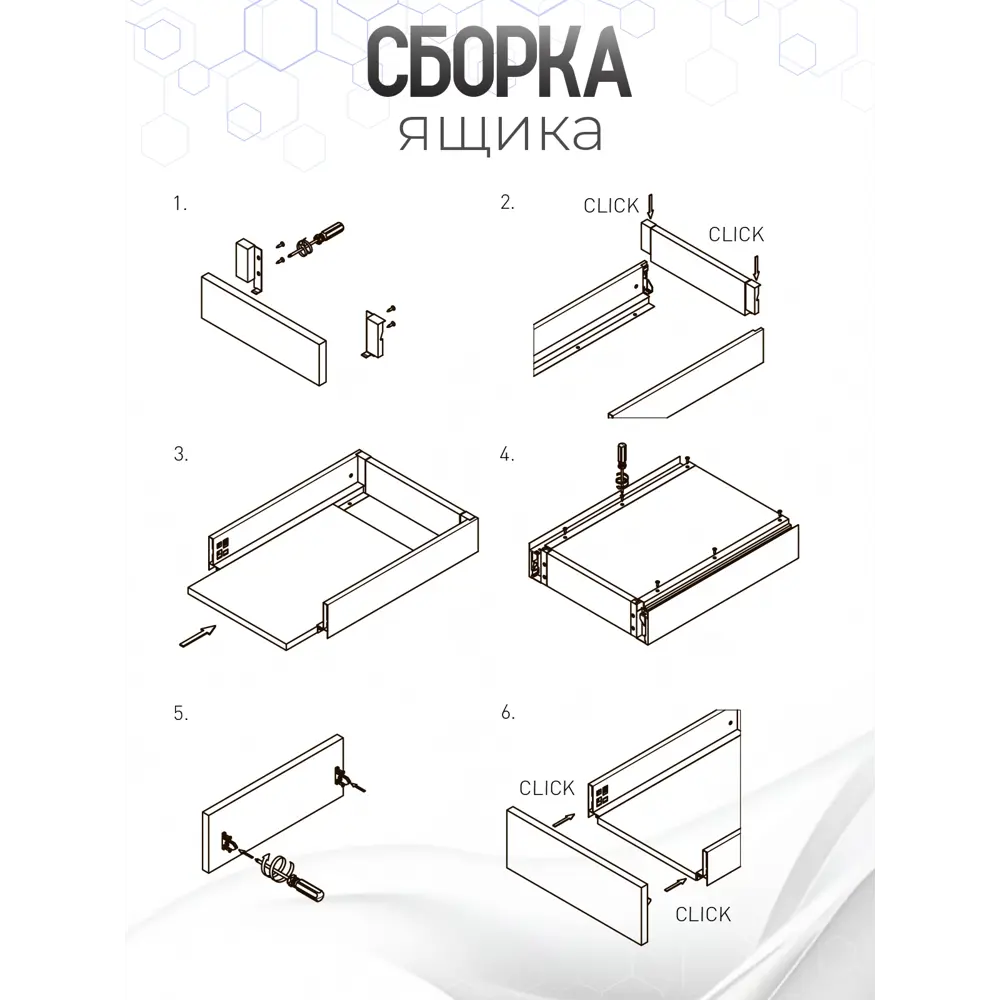 СБОРКА
ящика

1.

2.
CLICK
CLICK

3.

4.

5.

6.
CLICK
CLICK