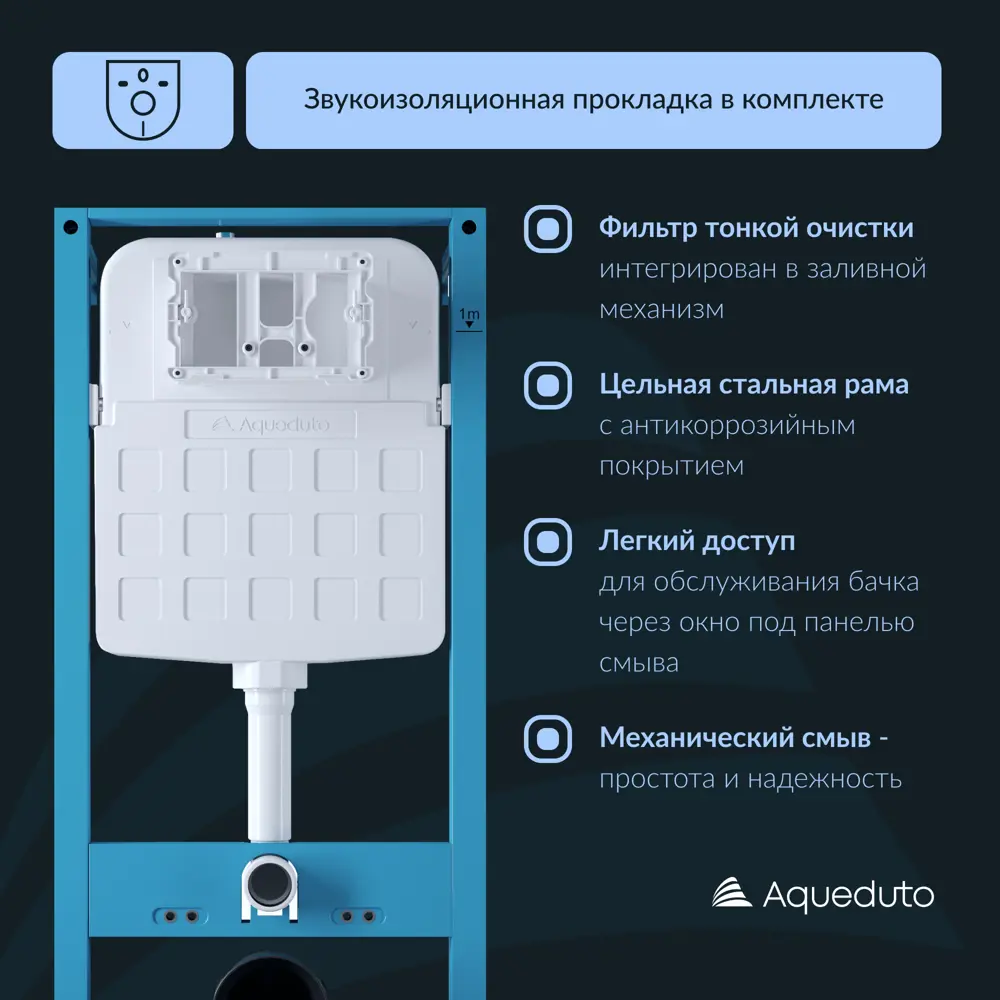 Звукоизоляционная прокладка в комплекте

1m

Aqueduto

Фильтр тонкой очистки интегрирован в заливной механизм

Цельная стальная рама с антикоррозийным покрытием

Легкий доступ для обслуживания бачка через окно под панелью смыва

Механический смыв - простота и надежность

Aqueduto