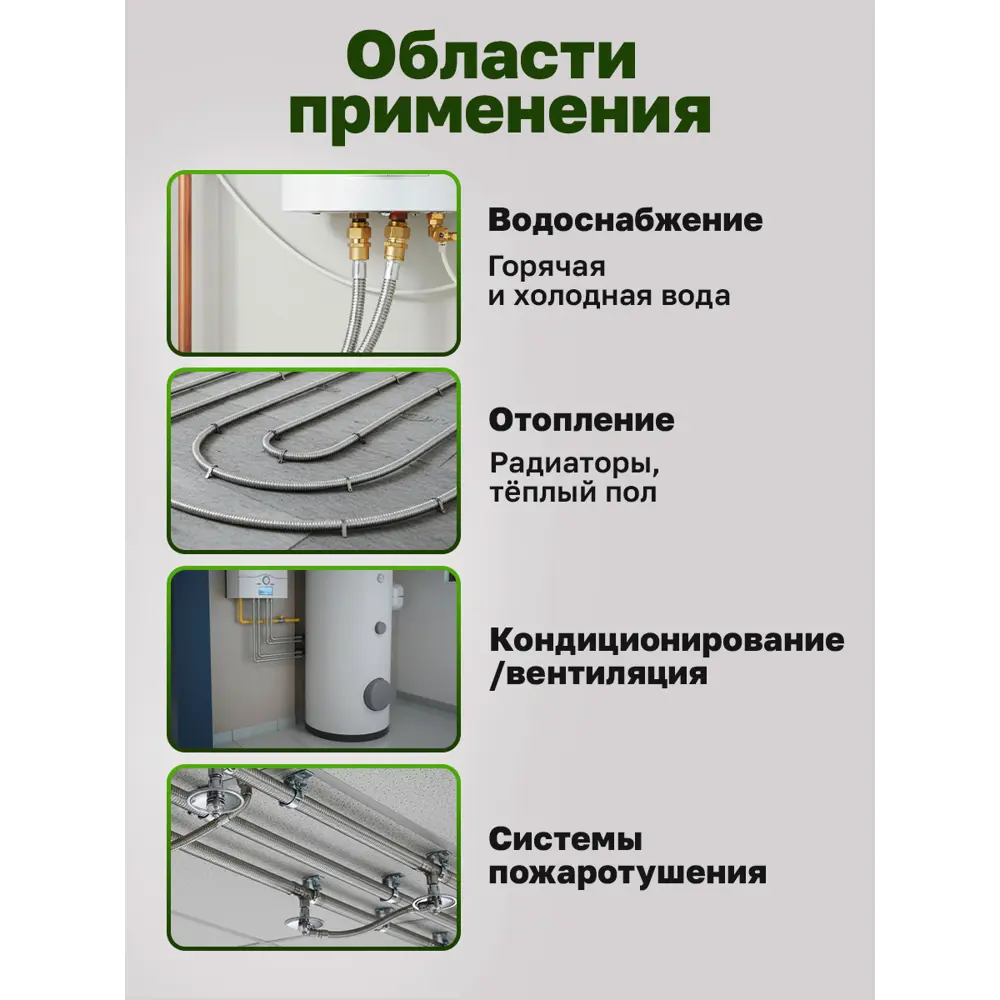 Области применения

Водоснабжение

Горячая и холодная вода

Отопление

Радиаторы, тёплый пол

Кондиционирование /вентиляция

Системы пожаротушения