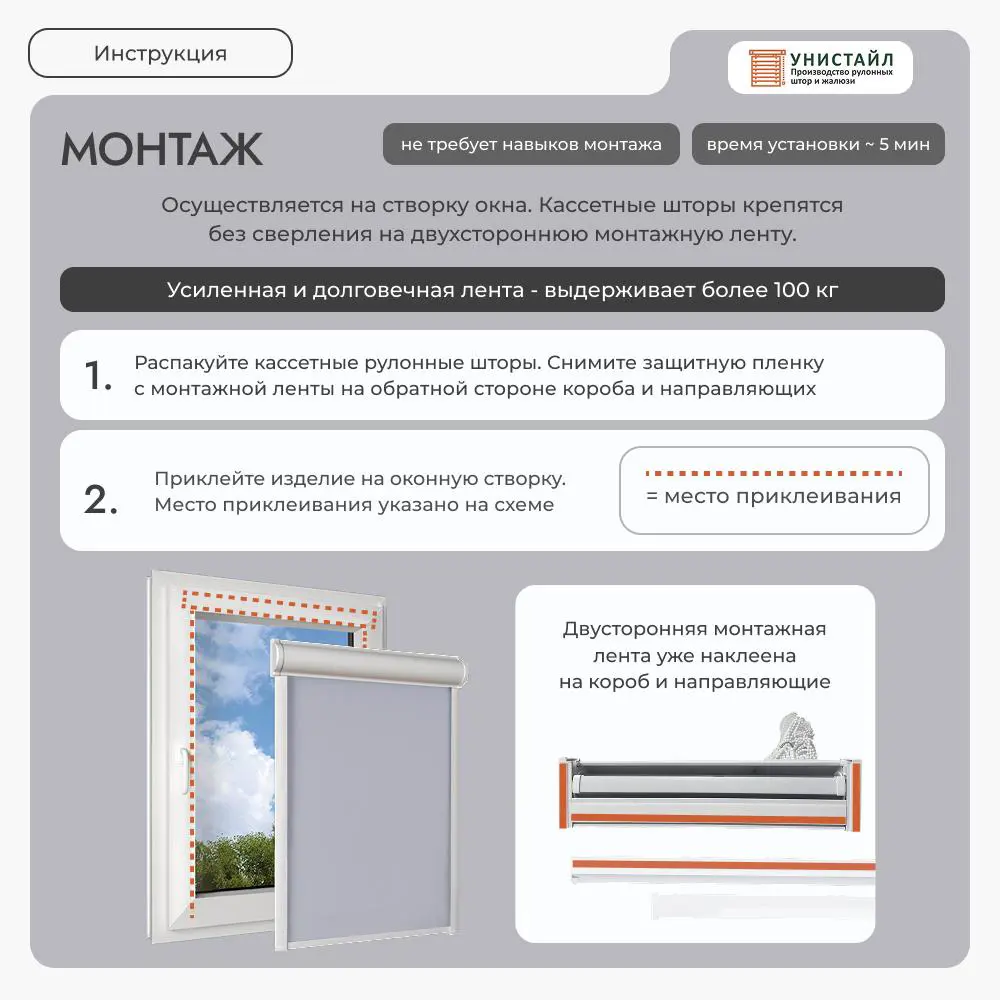 Инструкция

УНИСТАЙЛ
Производство рулонных штор и жалюзи

МОНТАЖ

не требует навыков монтажа

время установки ~ 5 мин

Осуществляется на створку окна. Кассетные шторы крепятся без сверления на двухстороннюю монтажную ленту.

Усиленная и долговечная лента - выдерживает более 100 кг

1. Распакуйте кассетные рулонные шторы. Снимите защитную пленку с монтажной ленты на обратной стороне короба и направляющих

2. Приклейте изделие на оконную створку. Место приклеивания указано на схеме

= место приклеивания

Двусторонняя монтажная лента уже наклеена на короб и направляющие