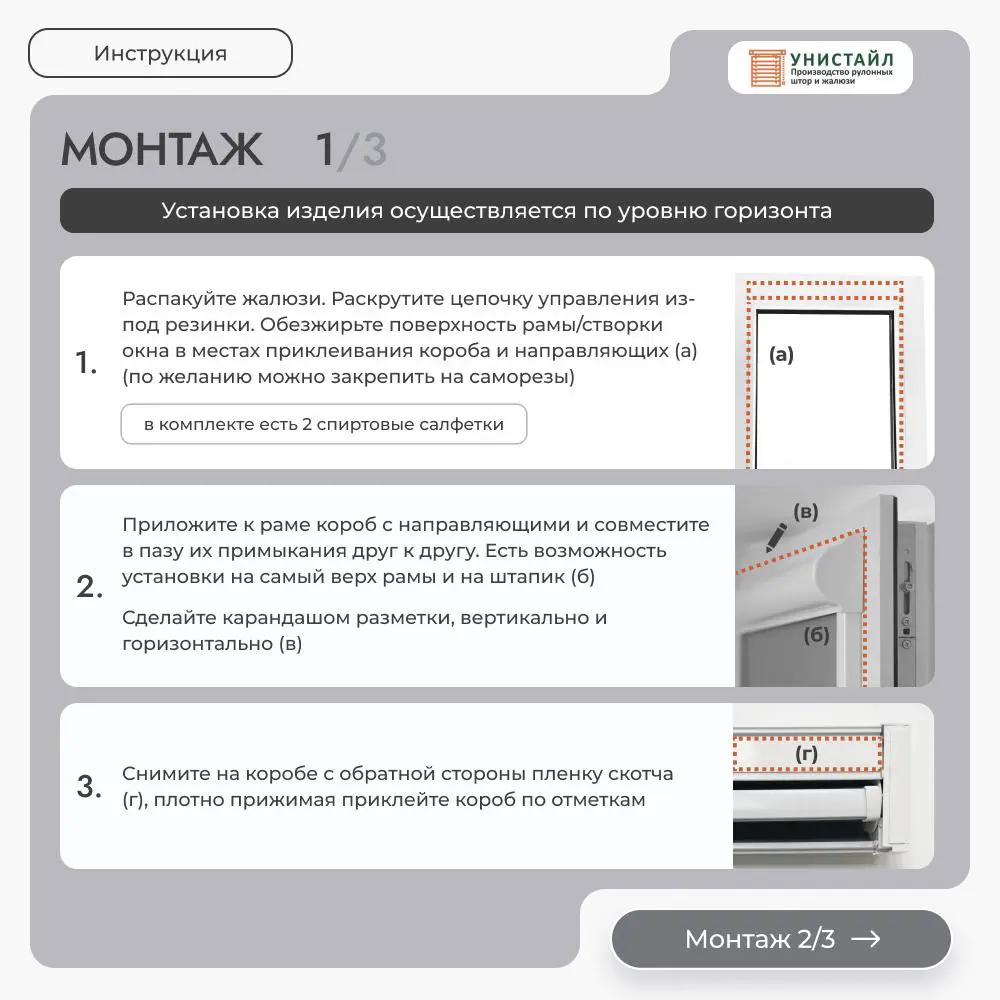 Инструкция

УНИСТАЙЛ
Производство рулонных штор и жалюзи

МОНТАЖ 1/3

Установка изделия осуществляется по уровню горизонта

1. Распакуйте жалюзи. Раскрутите цепочку управления из-под резинки. Обезжирьте поверхность рамы/створки окна в местах приклеивания короба и направляющих (а) (по желанию можно закрепить на саморезы)

в комплекте есть 2 спиртовые салфетки

(а)

2. Приложите к раме короб с направляющими и совместите в пазу их примыкания друг к другу. Есть возможность установки на самый верх рамы и на штапик (б)

Сделайте карандашом разметки, вертикально и горизонтально (в)

(в)

(б)

3. Снимите на коробе с обратной стороны пленку скотча (г), плотно прижимая приклейте короб по отметкам

(г)

Монтаж 2/3 →