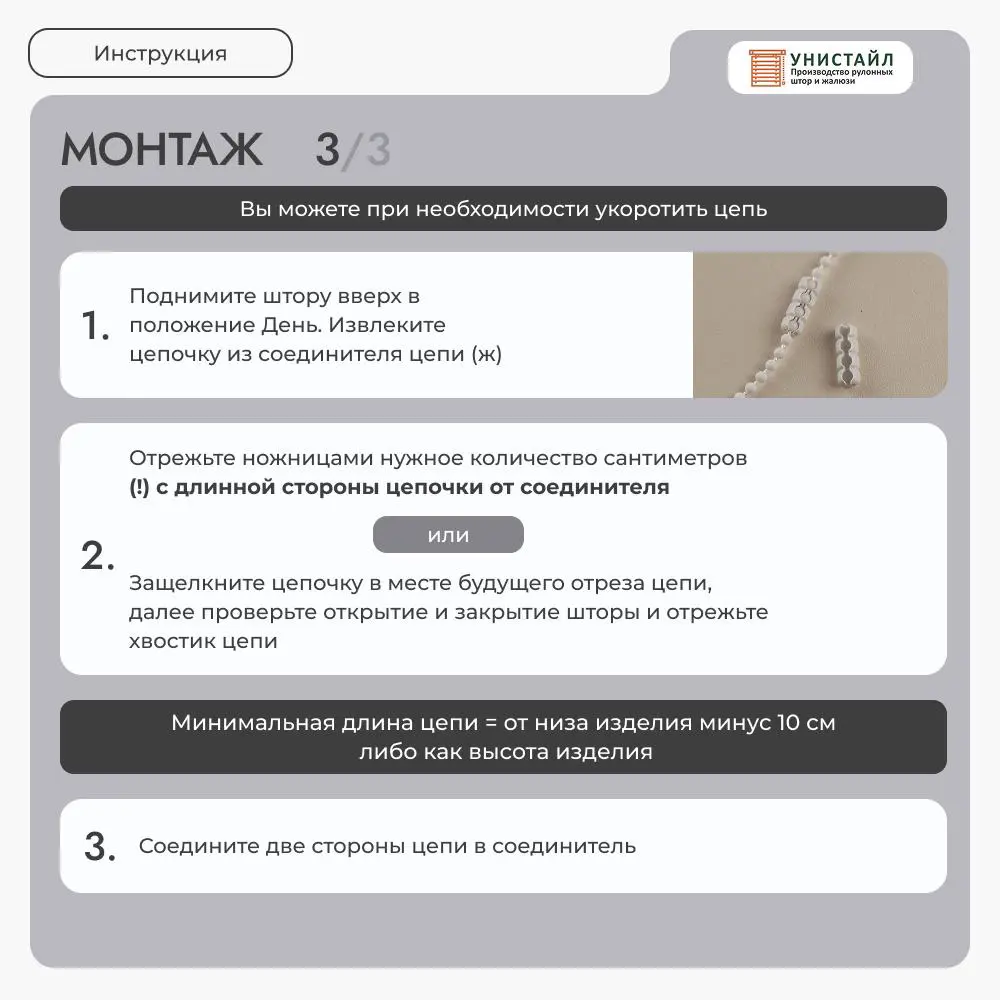 Инструкция

УНИСТАЙЛ
Производство рулонных штор и жалюзи

МОНТАЖ 3/3

Вы можете при необходимости укоротить цепь

1. Поднимите штору вверх в положение День. Извлеките цепочку из соединителя цепи (ж)

2. Отрежьте ножницами нужное количество сантиметров (!) с длинной стороны цепочки от соединителя

или

Защелкните цепочку в месте будущего отреза цепи, далее проверьте открытие и закрытие шторы и отрежьте хвостик цепи

Минимальная длина цепи = от низа изделия минус 10 см либо как высота изделия

3. Соедините две стороны цепи в соединитель