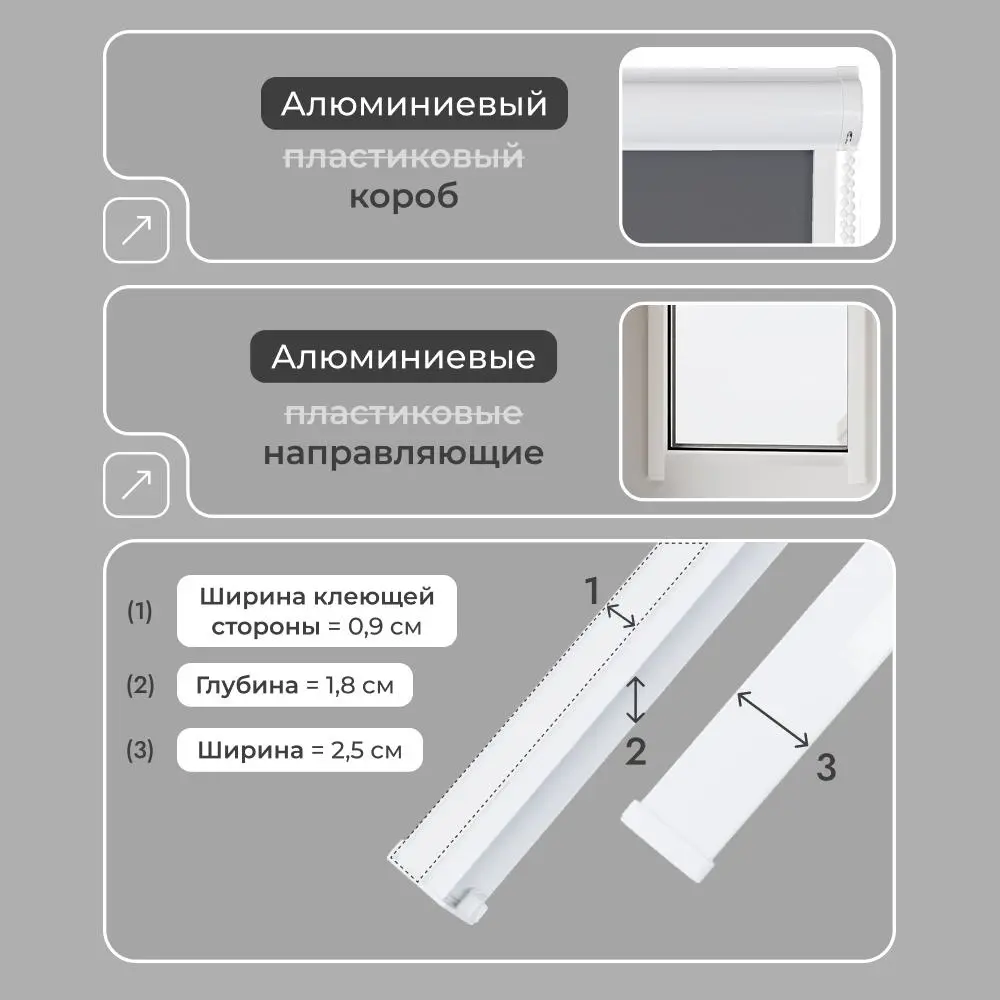 Алюминиевый
пластиковый
короб

Алюминиевые
пластиковые
направляющие

(1) Ширина клеющей стороны = 0,9 см

(2) Глубина = 1,8 см

(3) Ширина = 2,5 см

1

2

3