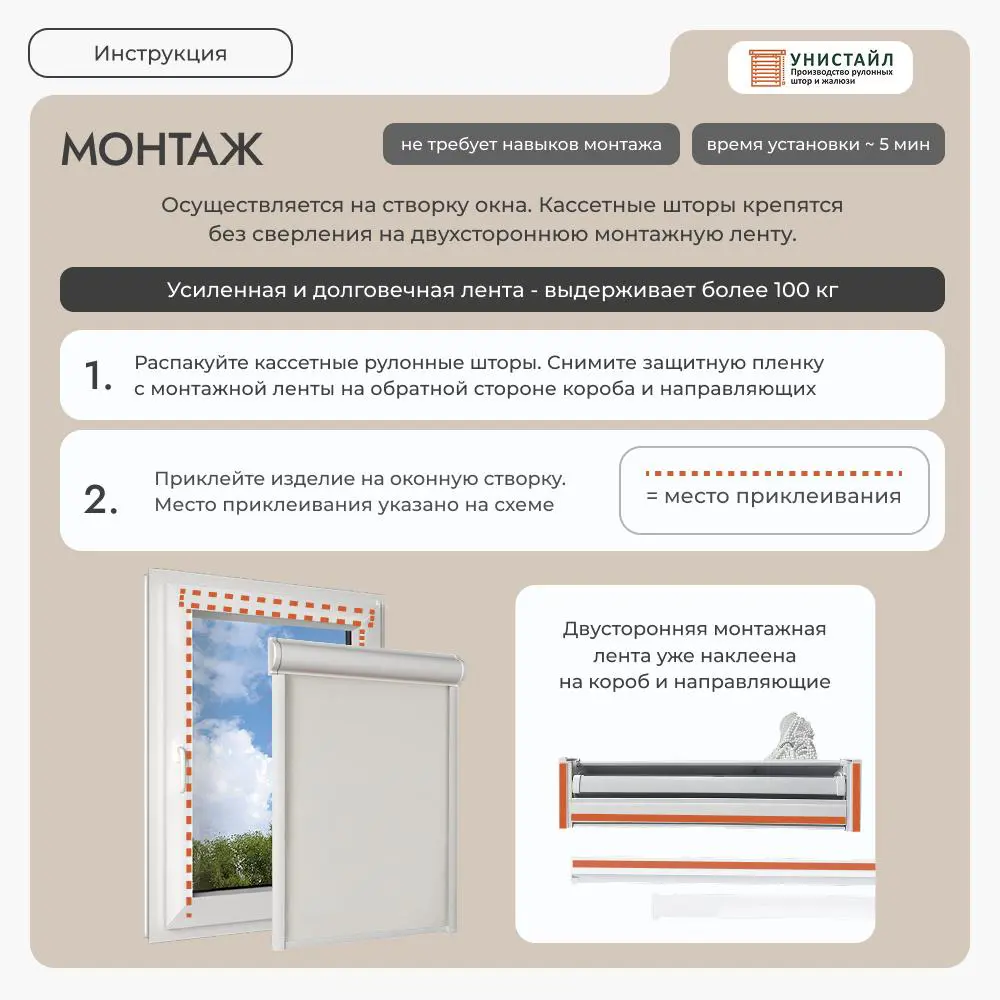 Инструкция

УНИСТАЙЛ
Производство рулонных штор и жалюзи

МОНТАЖ

не требует навыков монтажа

время установки ~ 5 мин

Осуществляется на створку окна. Кассетные шторы крепятся без сверления на двухстороннюю монтажную ленту.

Усиленная и долговечная лента - выдерживает более 100 кг

1. Распакуйте кассетные рулонные шторы. Снимите защитную пленку с монтажной ленты на обратной стороне короба и направляющих

2. Приклейте изделие на оконную створку. Место приклеивания указано на схеме

= место приклеивания

Двусторонняя монтажная лента уже наклеена на короб и направляющие