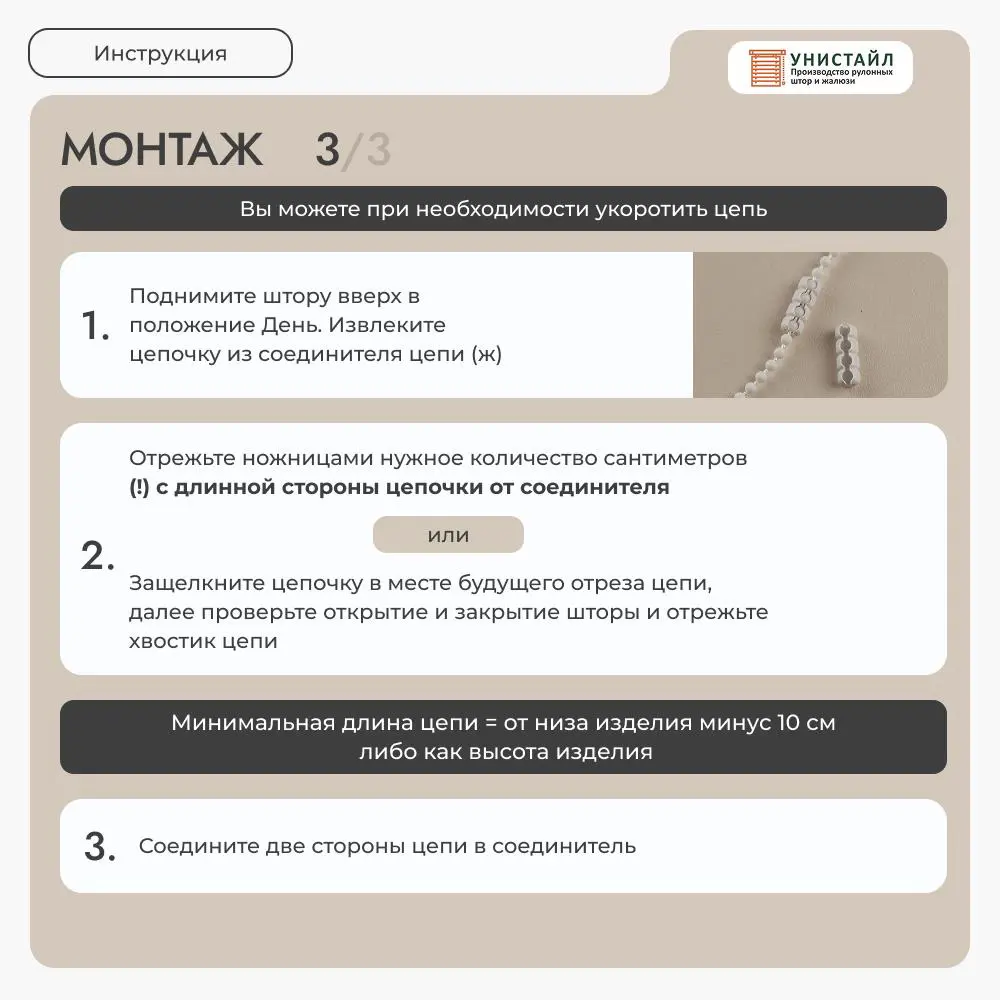 Инструкция

УНИСТАЙЛ
Производство рулонных штор и жалюзи

МОНТАЖ 3/3

Вы можете при необходимости укоротить цепь

1. Поднимите штору вверх в положение День. Извлеките цепочку из соединителя цепи (ж)

2. Отрежьте ножницами нужное количество сантиметров (!) с длинной стороны цепочки от соединителя

или

Защелкните цепочку в месте будущего отреза цепи, далее проверьте открытие и закрытие шторы и отрежьте хвостик цепи

Минимальная длина цепи = от низа изделия минус 10 см либо как высота изделия

3. Соедините две стороны цепи в соединитель