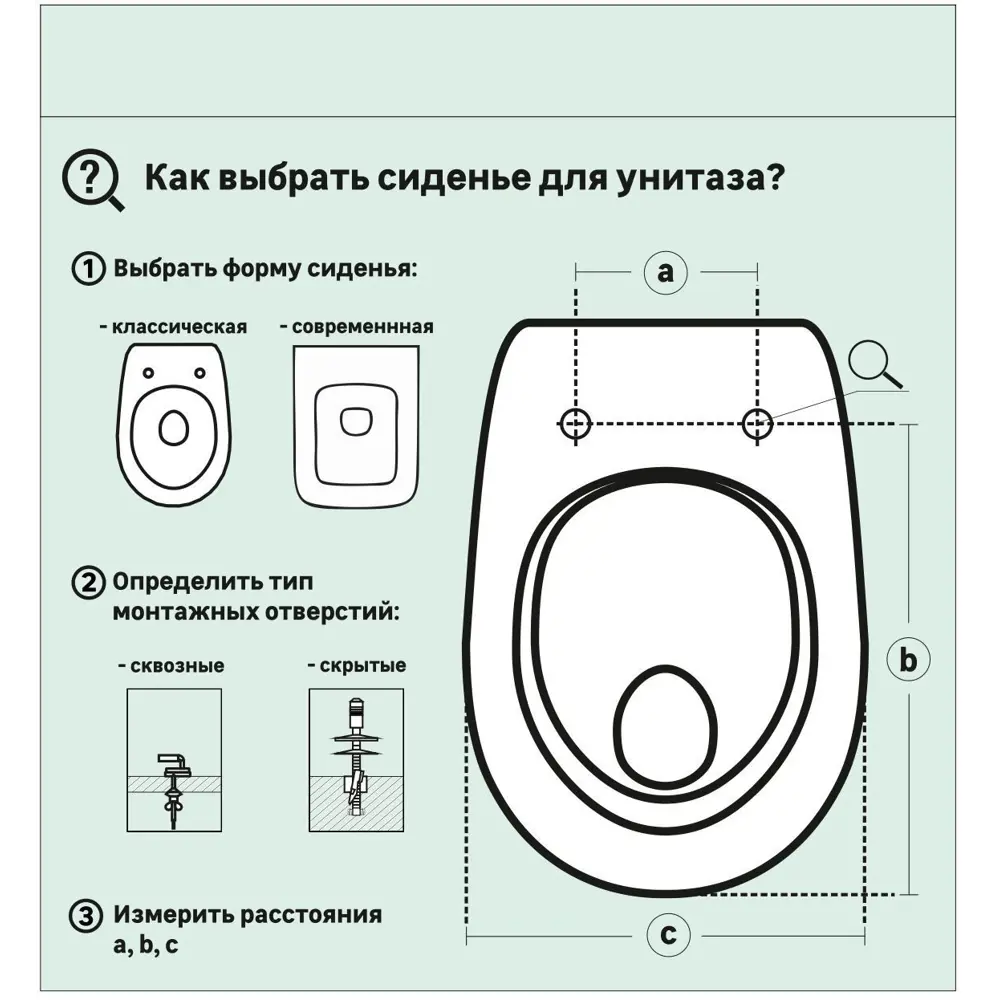 ? Как выбрать сиденье для унитаза?

1 Выбрать форму сиденья:

- классическая

- современнная

2 Определить тип монтажных отверстий:

- сквозные

- скрытые

3 Измерить расстояния a, b, c

a

b

c