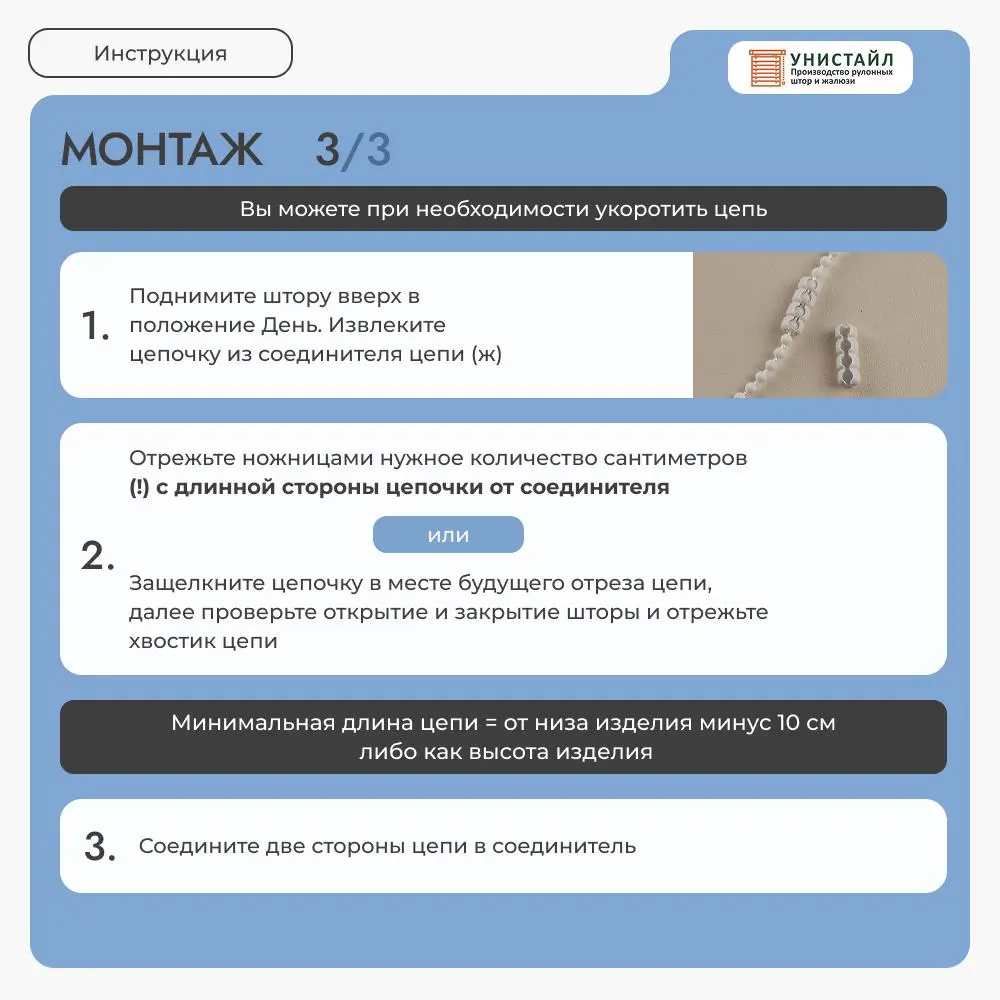 Инструкция

УНИСТАЙЛ
Производство рулонных штор и жалюзи

МОНТАЖ 3/3

Вы можете при необходимости укоротить цепь

1. Поднимите штору вверх в положение День. Извлеките цепочку из соединителя цепи (ж)

2. Отрежьте ножницами нужное количество сантиметров (!) с длинной стороны цепочки от соединителя

или

Защелкните цепочку в месте будущего отреза цепи, далее проверьте открытие и закрытие шторы и отрежьте хвостик цепи

Минимальная длина цепи = от низа изделия минус 10 см либо как высота изделия

3. Соедините две стороны цепи в соединитель