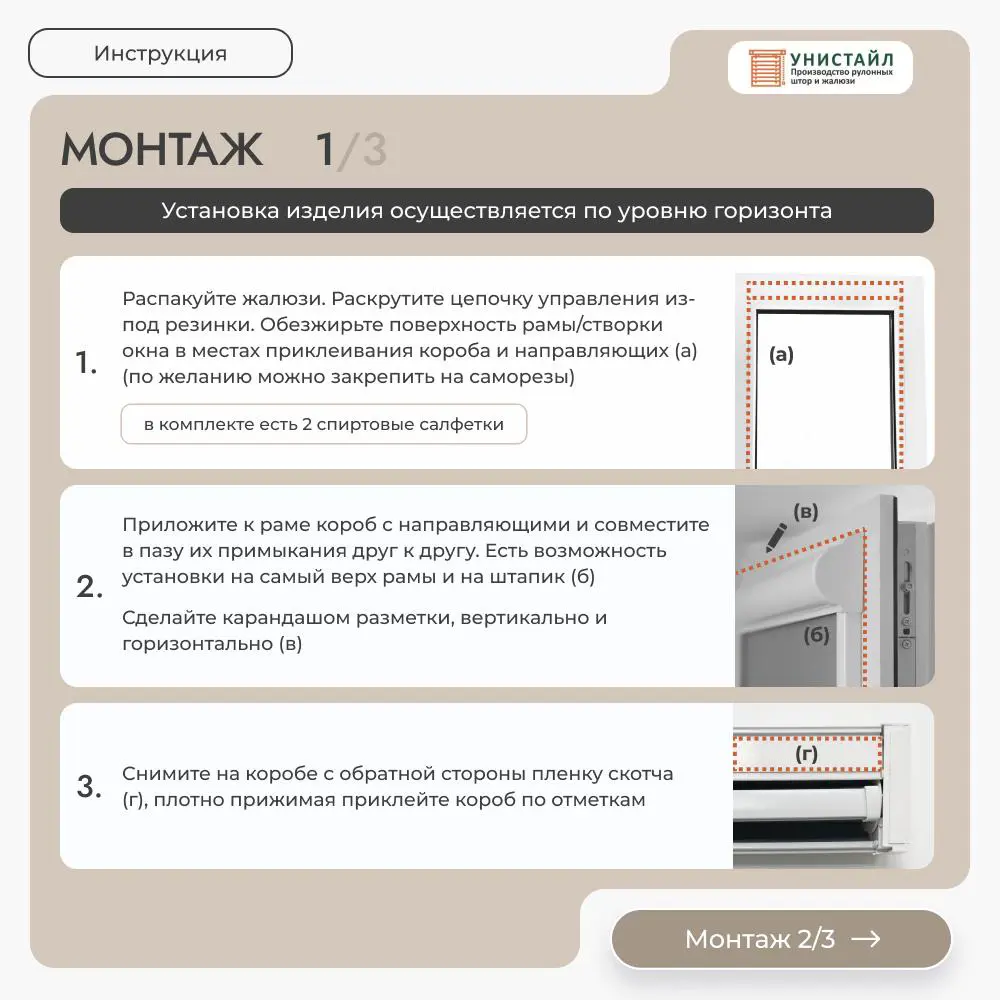 Инструкция

УНИСТАЙЛ
Производство рулонных штор и жалюзи

МОНТАЖ 1/3

Установка изделия осуществляется по уровню горизонта

1. Распакуйте жалюзи. Раскрутите цепочку управления из-под резинки. Обезжирьте поверхность рамы/створки окна в местах приклеивания короба и направляющих (а) (по желанию можно закрепить на саморезы)

в комплекте есть 2 спиртовые салфетки

(а)

2. Приложите к раме короб с направляющими и совместите в пазу их примыкания друг к другу. Есть возможность установки на самый верх рамы и на штапик (б)

Сделайте карандашом разметки, вертикально и горизонтально (в)

(в)

(б)

3. Снимите на коробе с обратной стороны пленку скотча (г), плотно прижимая приклейте короб по отметкам

(г)

Монтаж 2/3 →