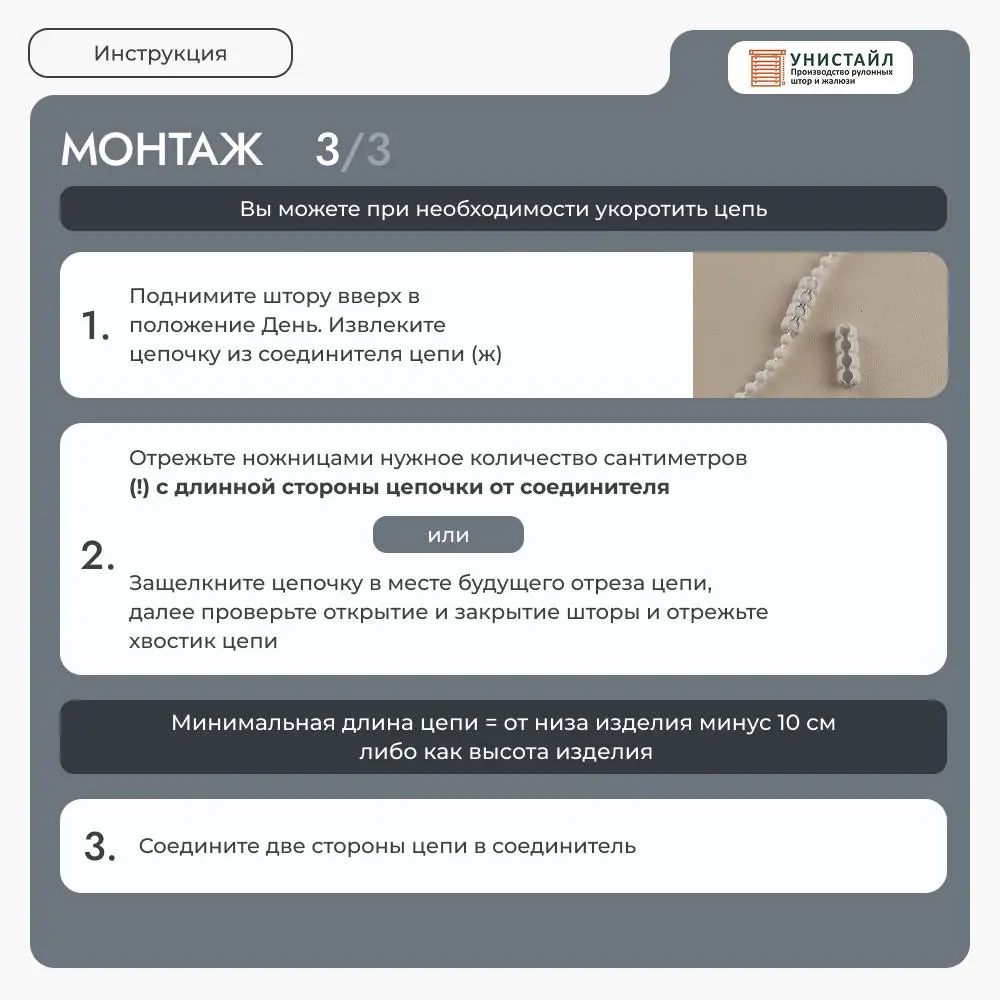 Инструкция

УНИСТАЙЛ
Производство рулонных штор и жалюзи

МОНТАЖ 3/3

Вы можете при необходимости укоротить цепь

1. Поднимите штору вверх в положение День. Извлеките цепочку из соединителя цепи (ж)

2. Отрежьте ножницами нужное количество сантиметров (!) с длинной стороны цепочки от соединителя

или

Защелкните цепочку в месте будущего отреза цепи, далее проверьте открытие и закрытие шторы и отрежьте хвостик цепи

Минимальная длина цепи = от низа изделия минус 10 см либо как высота изделия

3. Соедините две стороны цепи в соединитель