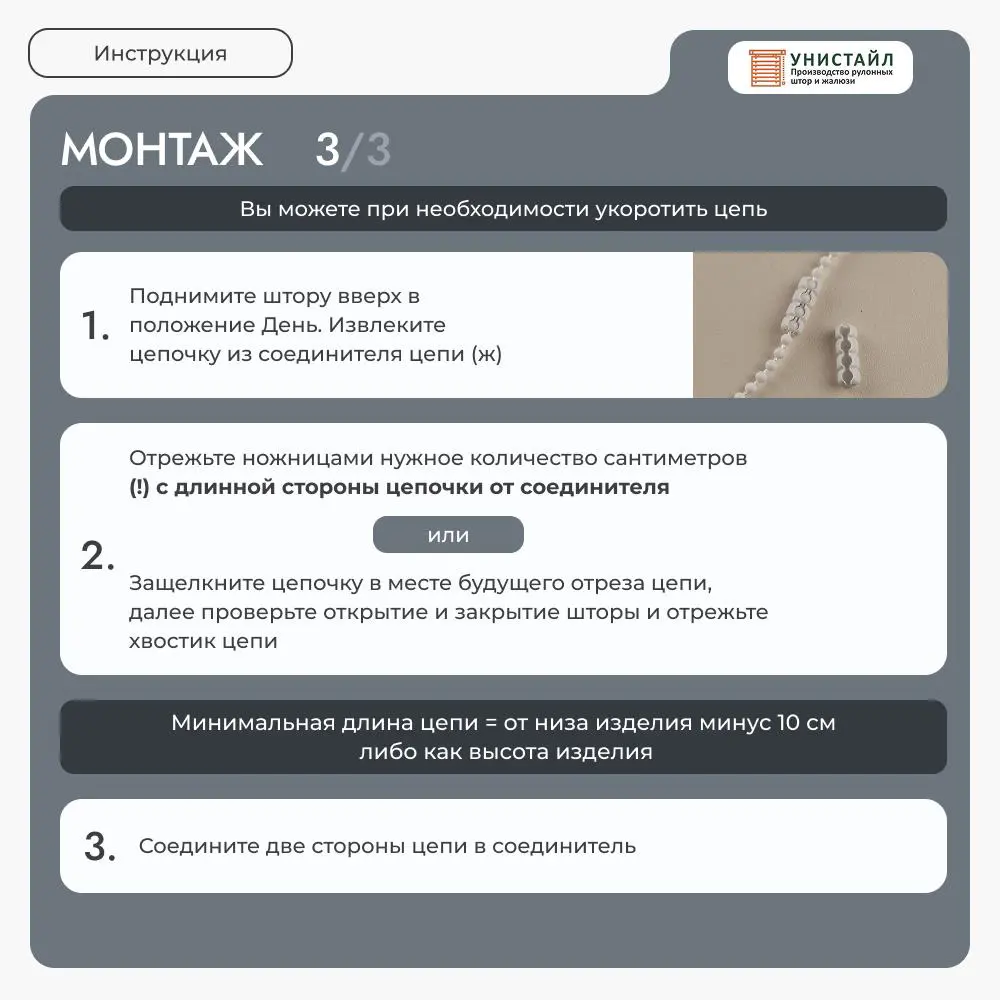 Инструкция

УНИСТАЙЛ
Производство рулонных штор и жалюзи

МОНТАЖ 3/3

Вы можете при необходимости укоротить цепь

1. Поднимите штору вверх в положение День. Извлеките цепочку из соединителя цепи (ж)

2. Отрежьте ножницами нужное количество сантиметров (!) с длинной стороны цепочки от соединителя

или

Защелкните цепочку в месте будущего отреза цепи, далее проверьте открытие и закрытие шторы и отрежьте хвостик цепи

Минимальная длина цепи = от низа изделия минус 10 см либо как высота изделия

3. Соедините две стороны цепи в соединитель