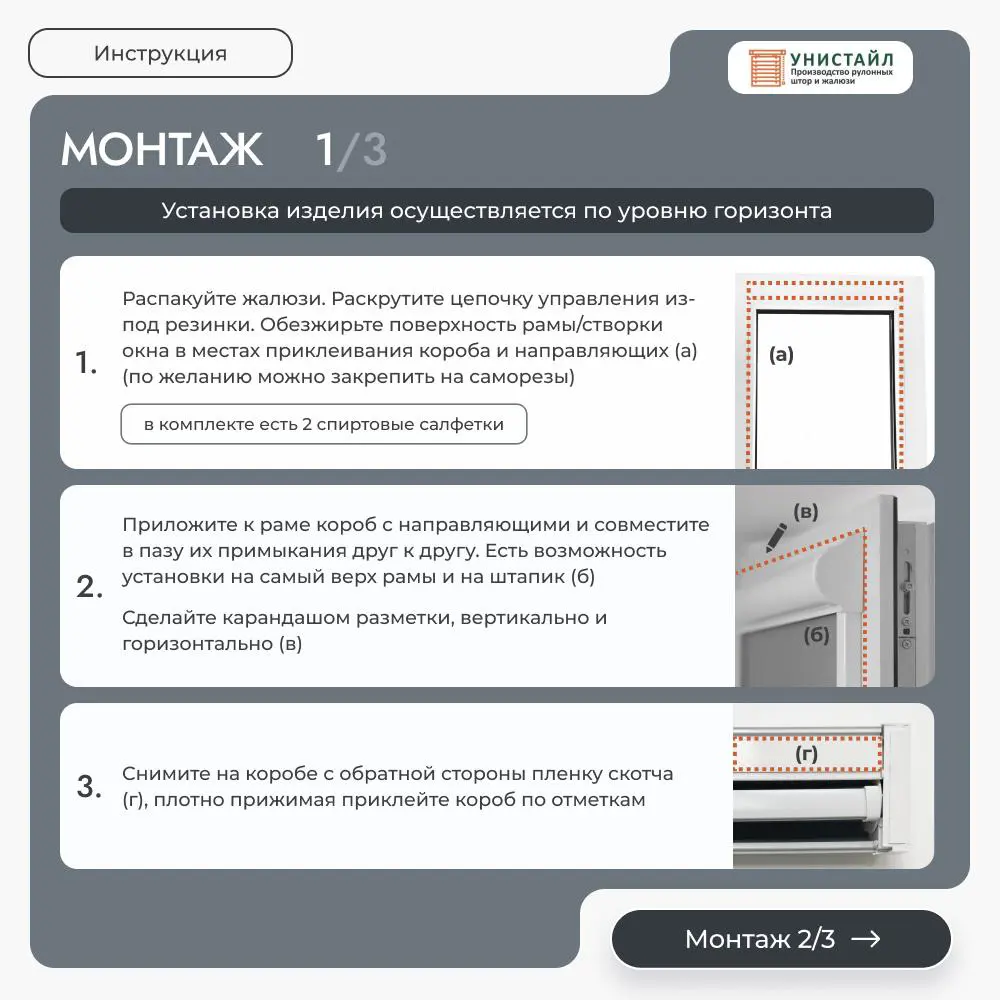 Инструкция

УНИСТАЙЛ
Производство рулонных штор и жалюзи

МОНТАЖ 1/3

Установка изделия осуществляется по уровню горизонта

1. Распакуйте жалюзи. Раскрутите цепочку управления из-под резинки. Обезжирьте поверхность рамы/створки окна в местах приклеивания короба и направляющих (а) (по желанию можно закрепить на саморезы)

в комплекте есть 2 спиртовые салфетки

(а)

2. Приложите к раме короб с направляющими и совместите в пазу их примыкания друг к другу. Есть возможность установки на самый верх рамы и на штапик (б)

Сделайте карандашом разметки, вертикально и горизонтально (в)

(в)
(б)

3. Снимите на коробе с обратной стороны пленку скотча (г), плотно прижимая приклейте короб по отметкам

(г)

Монтаж 2/3 →