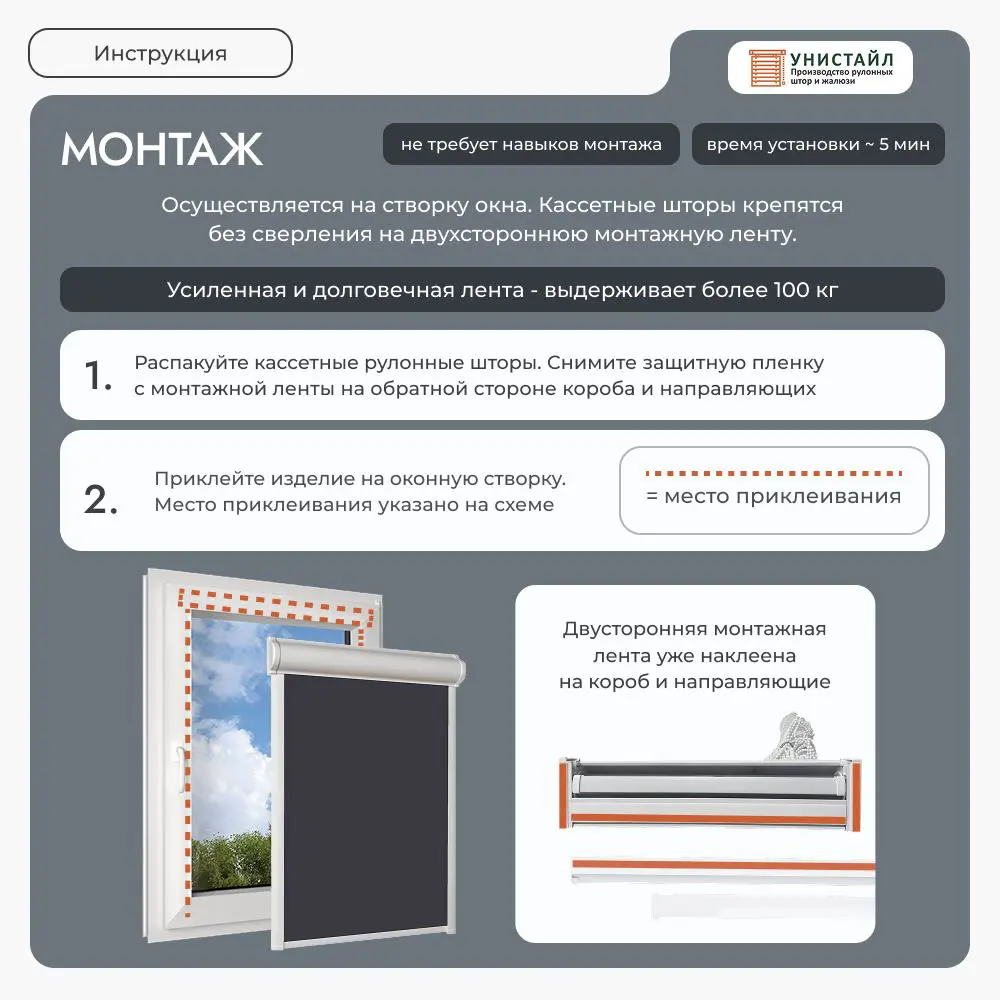 Инструкция

УНИСТАЙЛ
Производство рулонных штор и жалюзи

МОНТАЖ

не требует навыков монтажа

время установки ~ 5 мин

Осуществляется на створку окна. Кассетные шторы крепятся без сверления на двухстороннюю монтажную ленту.

Усиленная и долговечная лента - выдерживает более 100 кг

1. Распакуйте кассетные рулонные шторы. Снимите защитную пленку с монтажной ленты на обратной стороне короба и направляющих

2. Приклейте изделие на оконную створку. Место приклеивания указано на схеме

= место приклеивания

Двусторонняя монтажная лента уже наклеена на короб и направляющие