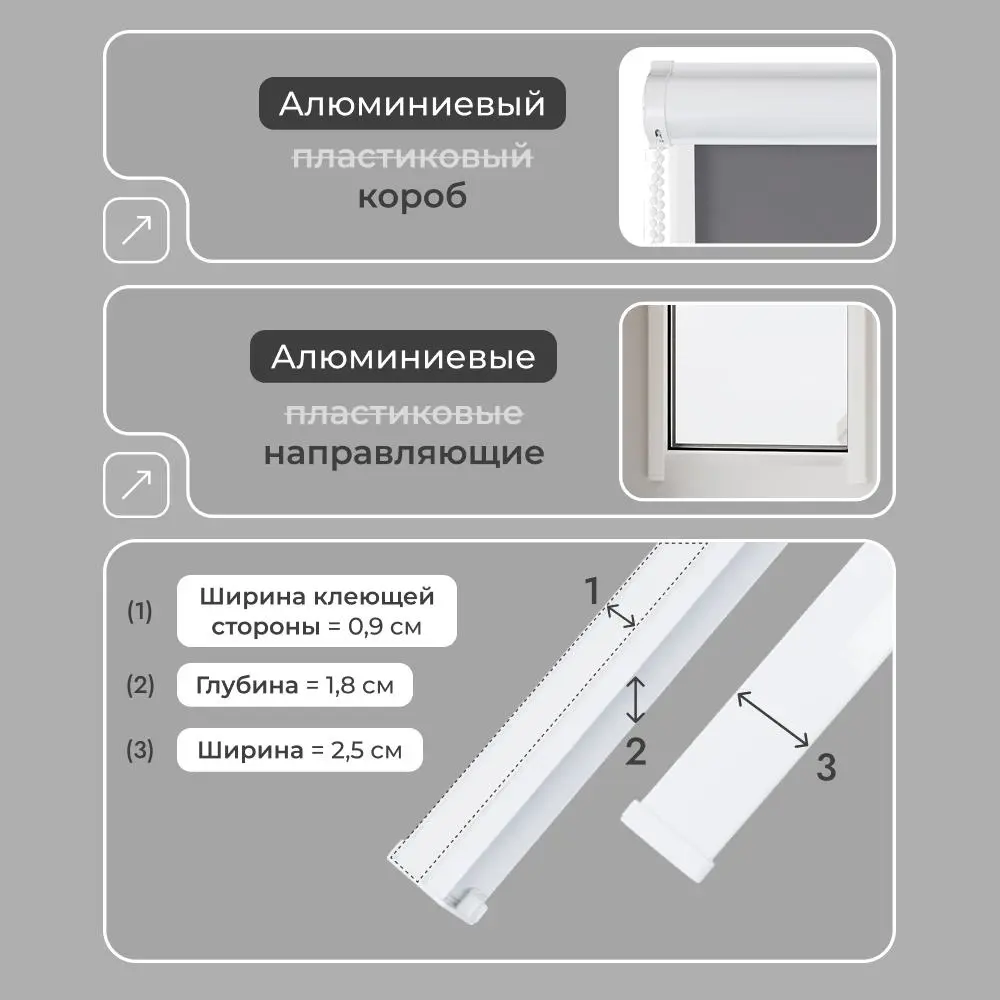 Алюминиевый
пластиковый
короб

Алюминиевые
пластиковые
направляющие

(1) Ширина клеющей стороны = 0,9 см

(2) Глубина = 1,8 см

(3) Ширина = 2,5 см

1

2

3