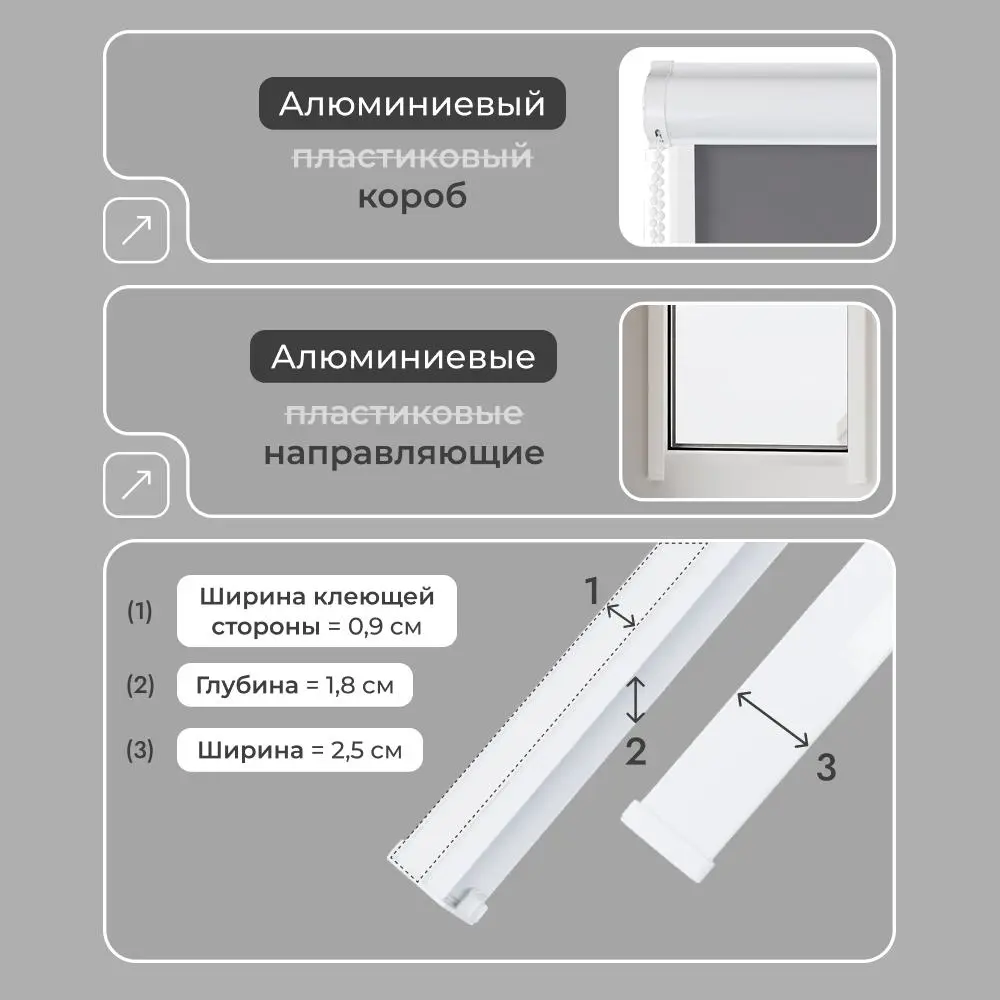 Алюминиевый
пластиковый
короб

Алюминиевые
пластиковые
направляющие

(1) Ширина клеющей стороны = 0,9 см

(2) Глубина = 1,8 см

(3) Ширина = 2,5 см

1

2

3