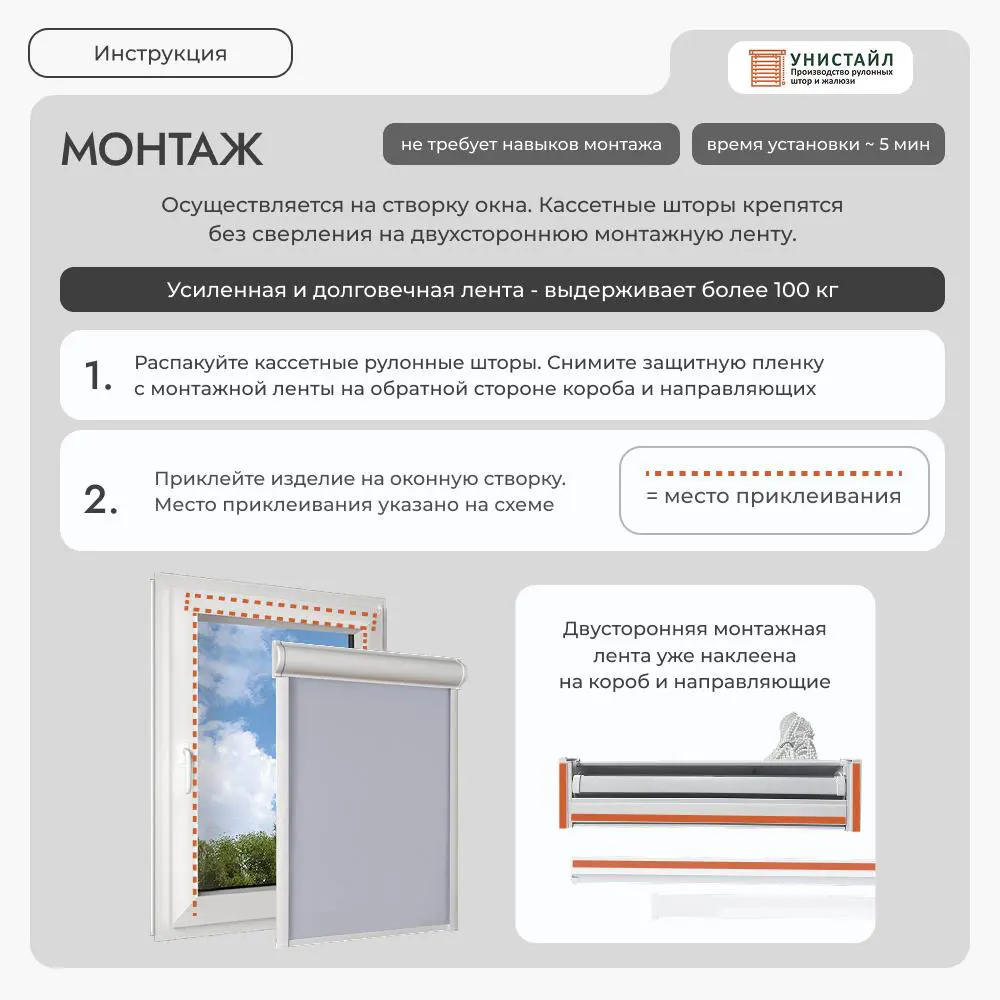 Инструкция

УНИСТАЙЛ
Производство рулонных штор и жалюзи

МОНТАЖ

не требует навыков монтажа

время установки ~ 5 мин

Осуществляется на створку окна. Кассетные шторы крепятся без сверления на двухстороннюю монтажную ленту.

Усиленная и долговечная лента - выдерживает более 100 кг

1. Распакуйте кассетные рулонные шторы. Снимите защитную пленку с монтажной ленты на обратной стороне короба и направляющих

2. Приклейте изделие на оконную створку. Место приклеивания указано на схеме

= место приклеивания

Двусторонняя монтажная лента уже наклеена на короб и направляющие