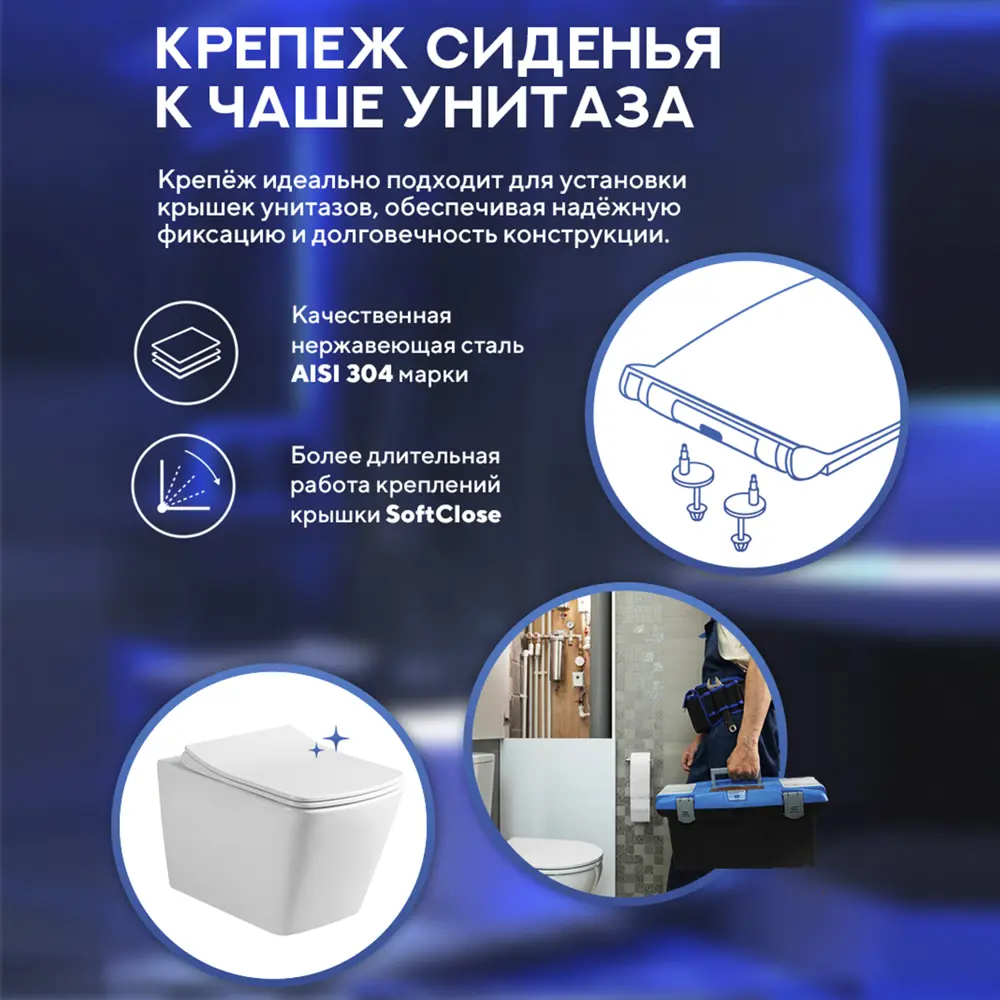 КРЕПЕЖ СИДЕНЬЯ К ЧАШЕ УНИТАЗА

Крепёж идеально подходит для установки крышек унитазов, обеспечивая надёжную фиксацию и долговечность конструкции.

Качественная нержавеющая сталь AISI 304 марки

Более длительная работа креплений крышки SoftClose