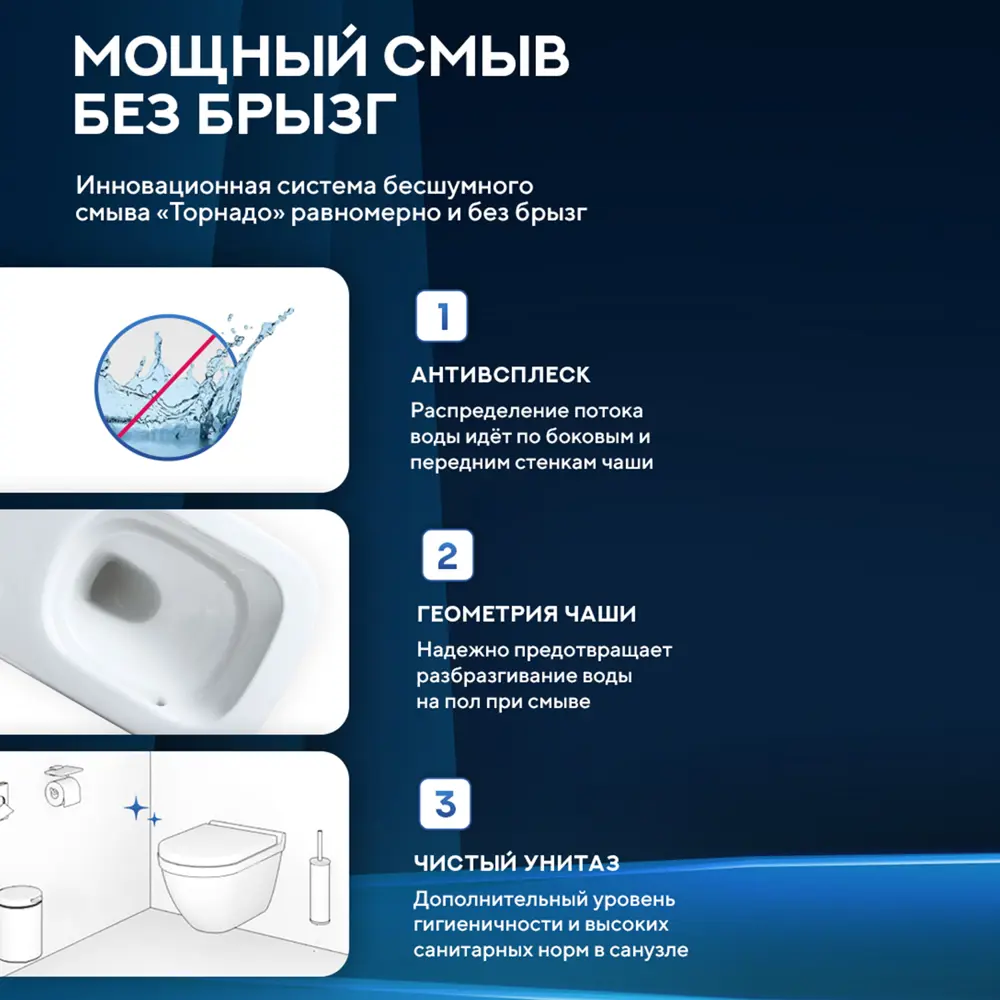 МОЩНЫЙ СМЫВ БЕЗ БРЫЗГ

Инновационная система бесшумного смыва «Торнадо» равномерно и без брызг

1

АНТИВСПЛЕСК

Распределение потока воды идёт по боковым и передним стенкам чаши

2

ГЕОМЕТРИЯ ЧАШИ

Надежно предотвращает разбразгивание воды на пол при смыве

3

ЧИСТЫЙ УНИТАЗ

Дополнительный уровень гигиеничности и высоких санитарных норм в санузле