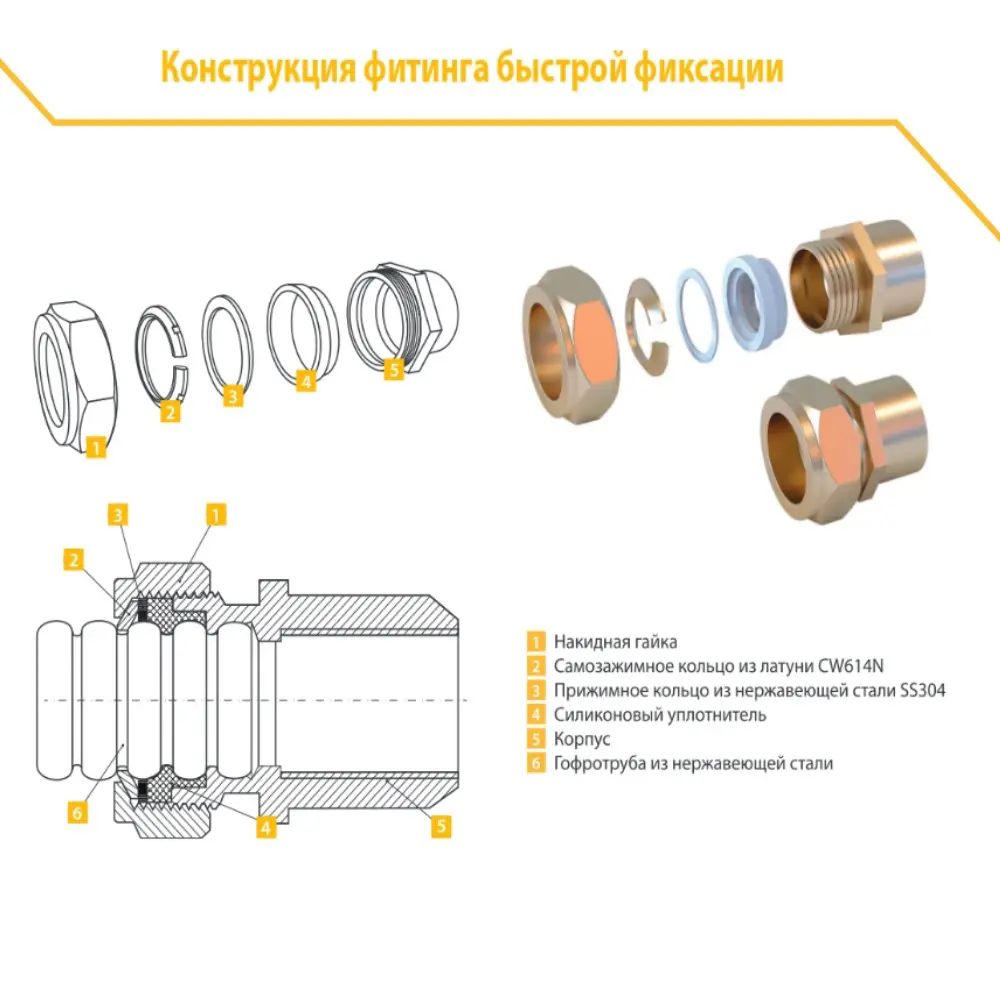 Конструкция фитинга быстрой фиксации

1
2
3
4
5

3
1
2
6
4
5

1 Накидная гайка
2 Самозажимное кольцо из латуни CW614N
3 Прижимное кольцо из нержавеющей стали SS304
4 Силиконовый уплотнитель
5 Корпус
6 Гофротруба из нержавеющей стали