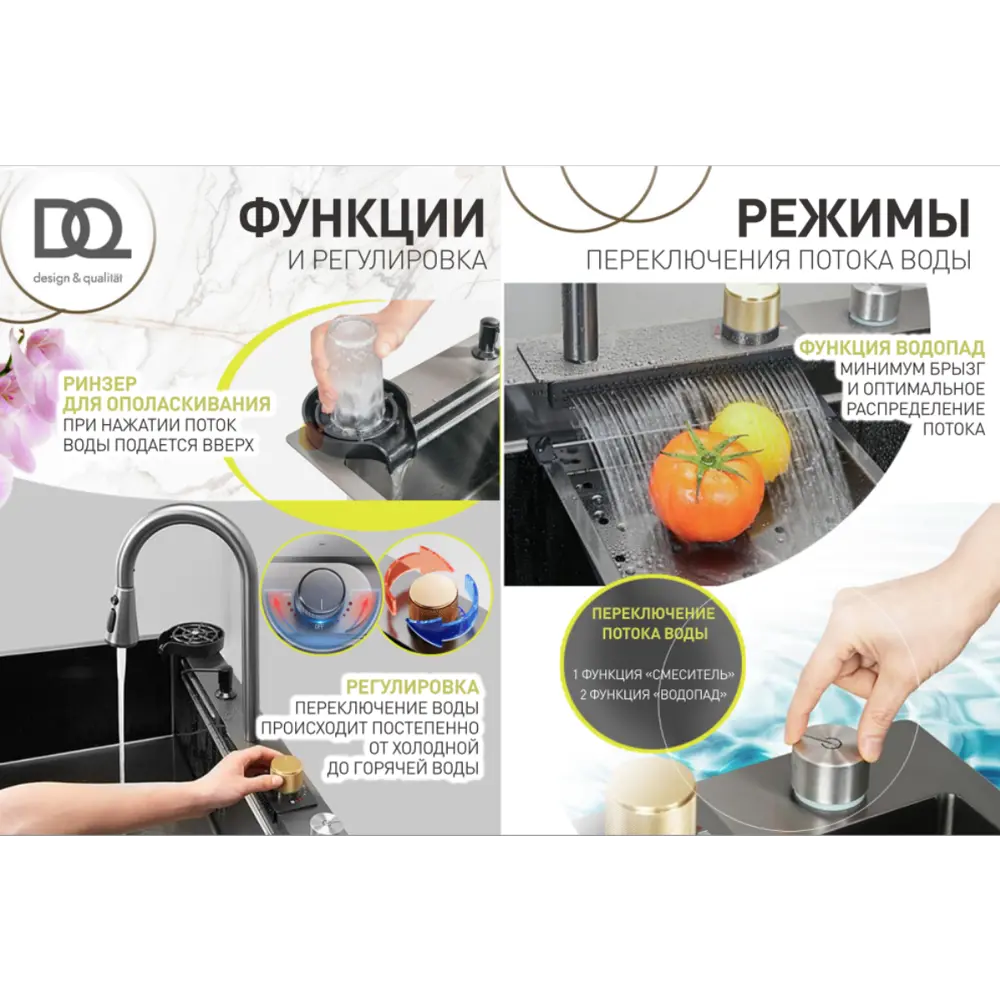 DQ
design & qualität

ФУНКЦИИ
И РЕГУЛИРОВКА

РИНЗЕР
ДЛЯ ОПОЛАСКИВАНИЯ
ПРИ НАЖАТИИ ПОТОК ВОДЫ ПОДАЕТСЯ ВВЕРХ

РЕГУЛИРОВКА
ПЕРЕКЛЮЧЕНИЕ ВОДЫ ПРОИСХОДИТ ПОСТЕПЕННО ОТ ХОЛОДНОЙ ДО ГОРЯЧЕЙ ВОДЫ

РЕЖИМЫ
ПЕРЕКЛЮЧЕНИЯ ПОТОКА ВОДЫ

ФУНКЦИЯ ВОДОПАД
МИНИМУМ БРЫЗГ И ОПТИМАЛЬНОЕ РАСПРЕДЕЛЕНИЕ ПОТОКА

ПЕРЕКЛЮЧЕНИЕ
ПОТОКА ВОДЫ

1 ФУНКЦИЯ «СМЕСИТЕЛЬ»
2 ФУНКЦИЯ «ВОДОПАД»