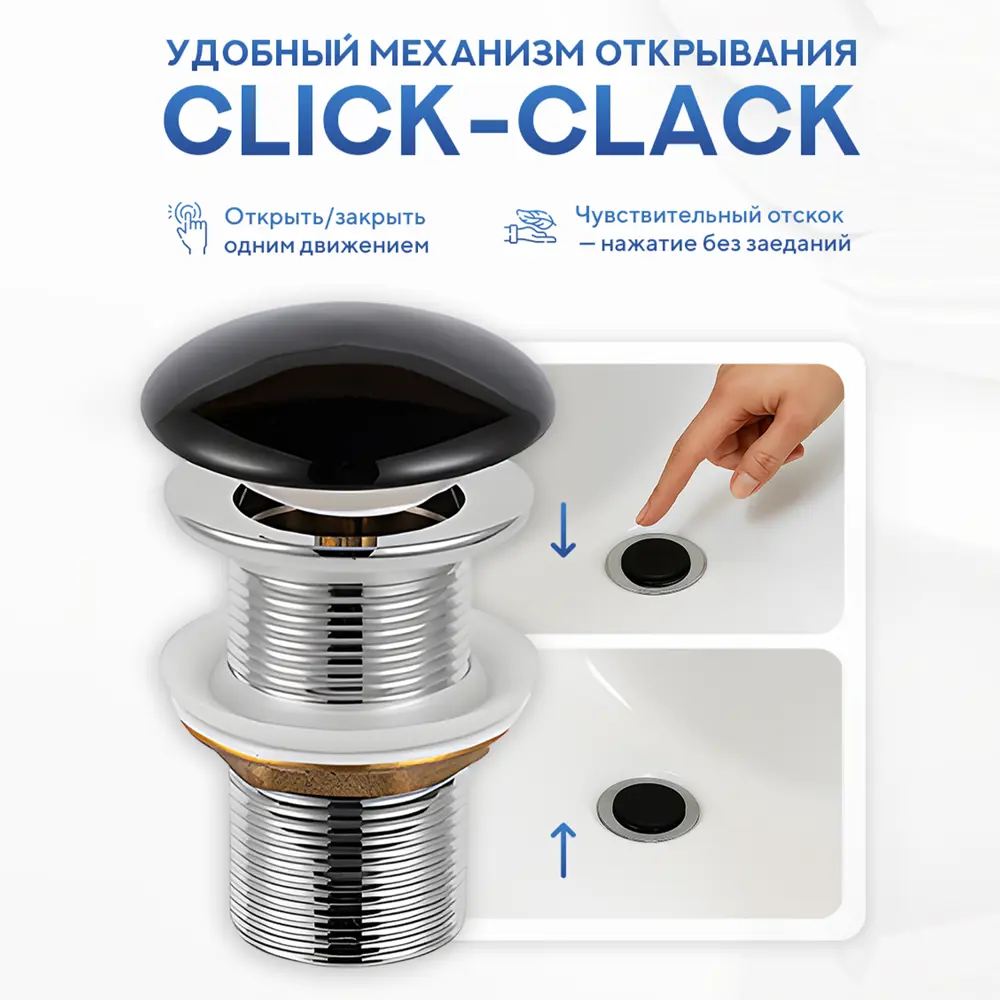 УДОБНЫЙ МЕХАНИЗМ ОТКРЫВАНИЯ
CLICK-CLACK

Открыть/закрыть одним движением

Чувствительный отскок — нажатие без заеданий