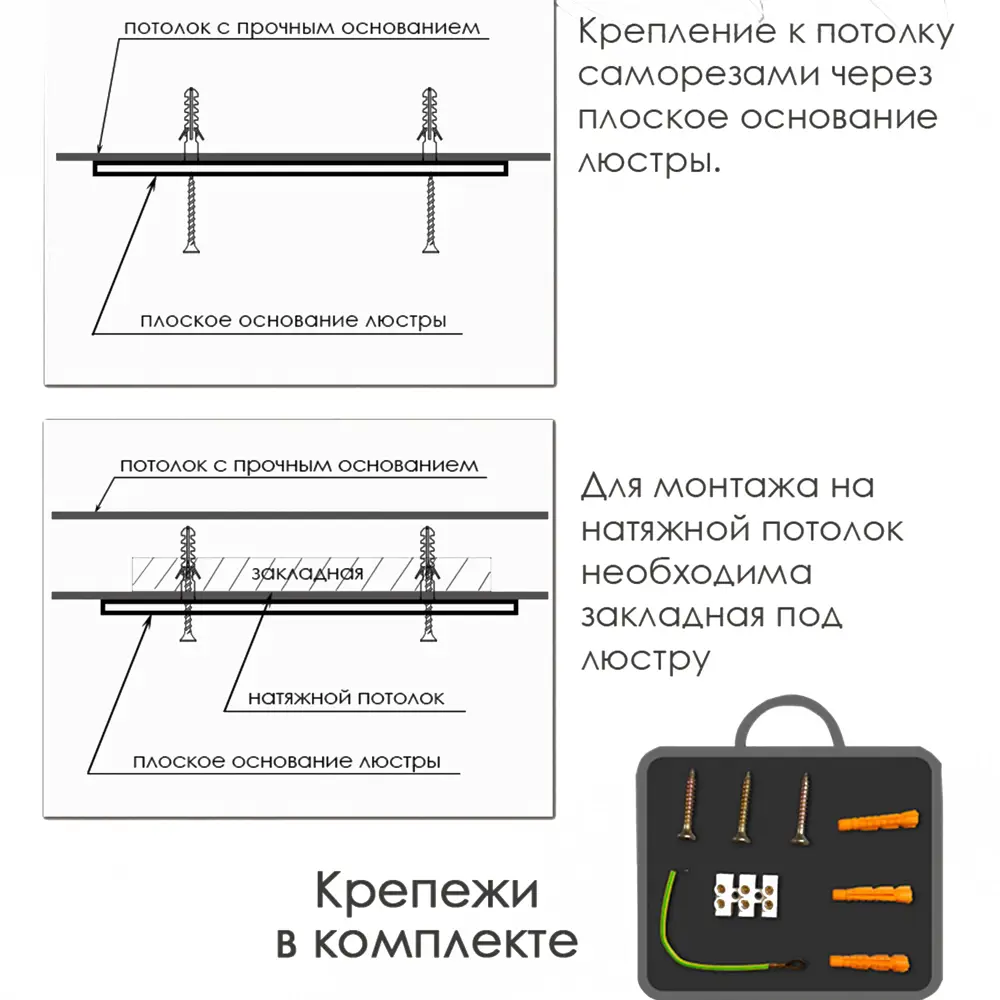 потолок с прочным основанием

плоское основание люстры

Крепление к потолку саморезами через плоское основание люстры.

потолок с прочным основанием

закладная

натяжной потолок

плоское основание люстры

Для монтажа на натяжной потолок необходима закладная под люстру

Крепежи в комплекте