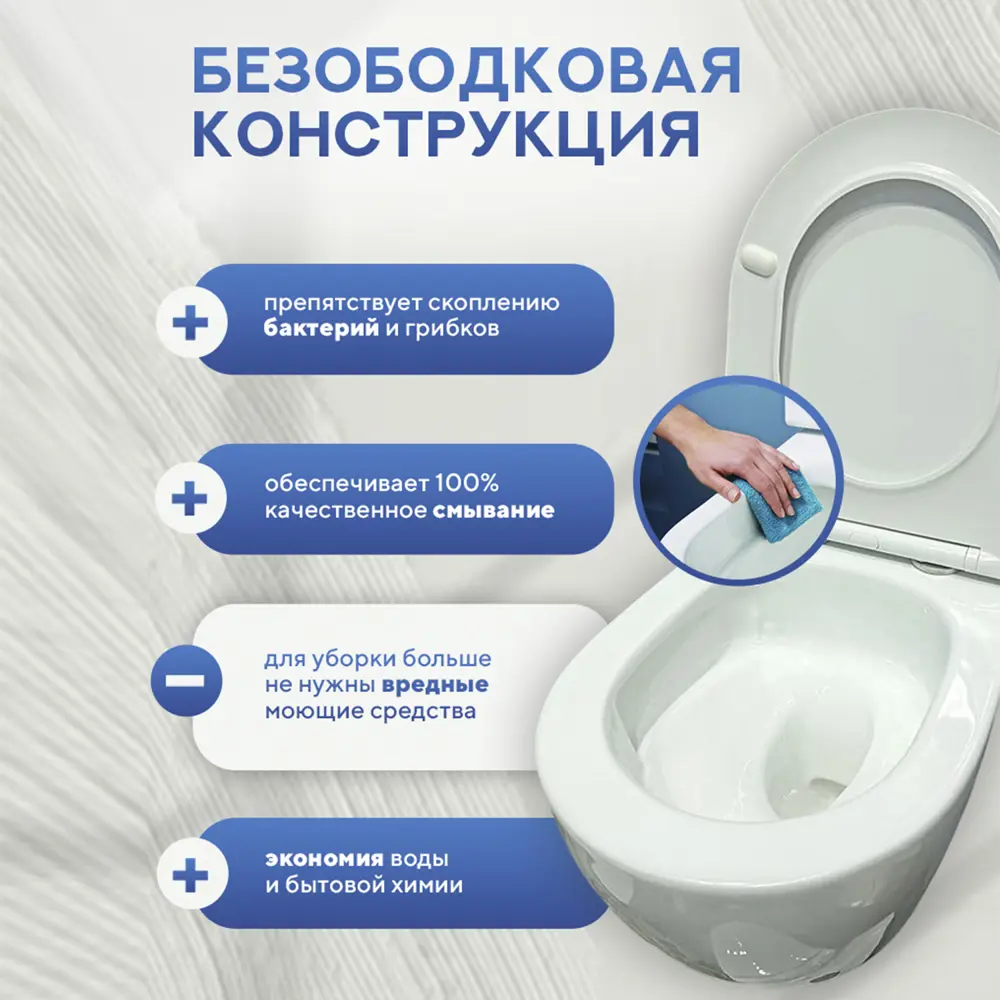 БЕЗОБОДКОВАЯ КОНСТРУКЦИЯ

+ препятствует скоплению бактерий и грибков

+ обеспечивает 100% качественное смывание

− для уборки больше не нужны вредные моющие средства

+ экономия воды и бытовой химии