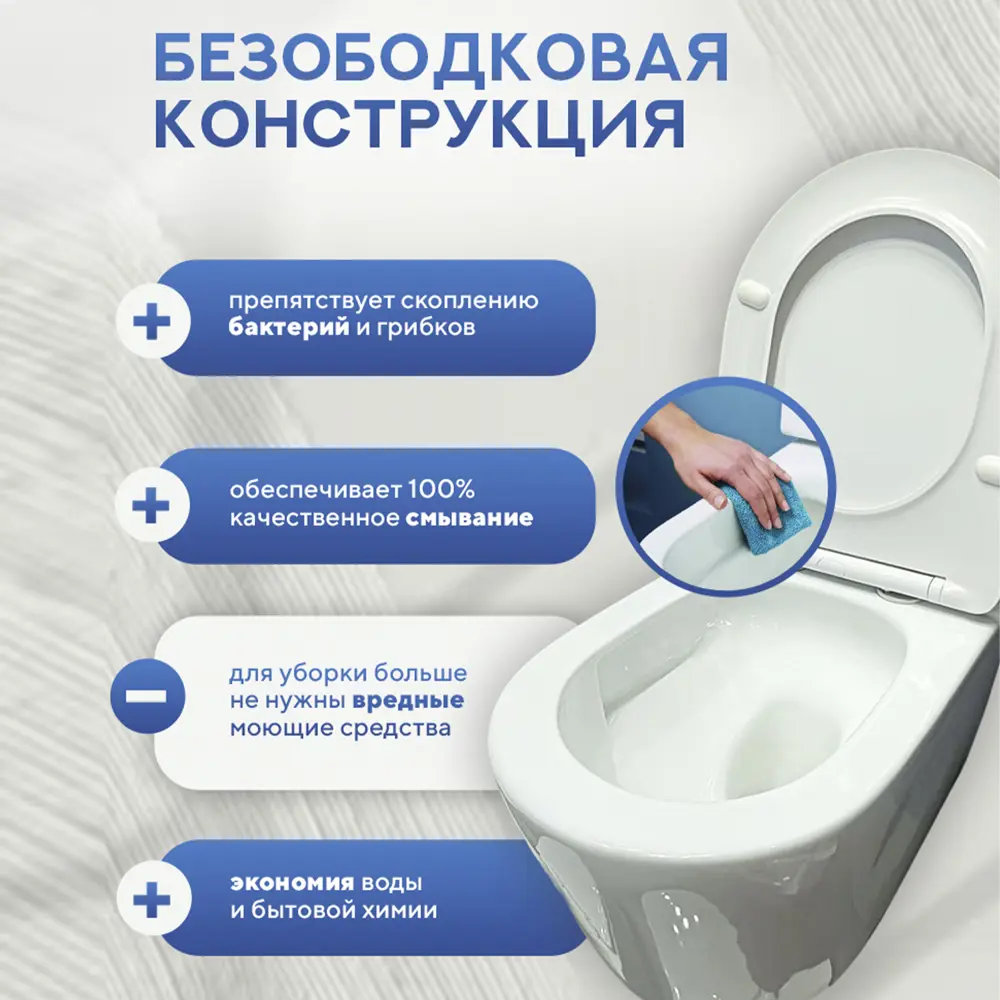 БЕЗОБОДКОВАЯ КОНСТРУКЦИЯ

+ препятствует скоплению бактерий и грибков

+ обеспечивает 100% качественное смывание

− для уборки больше не нужны вредные моющие средства

+ экономия воды и бытовой химии