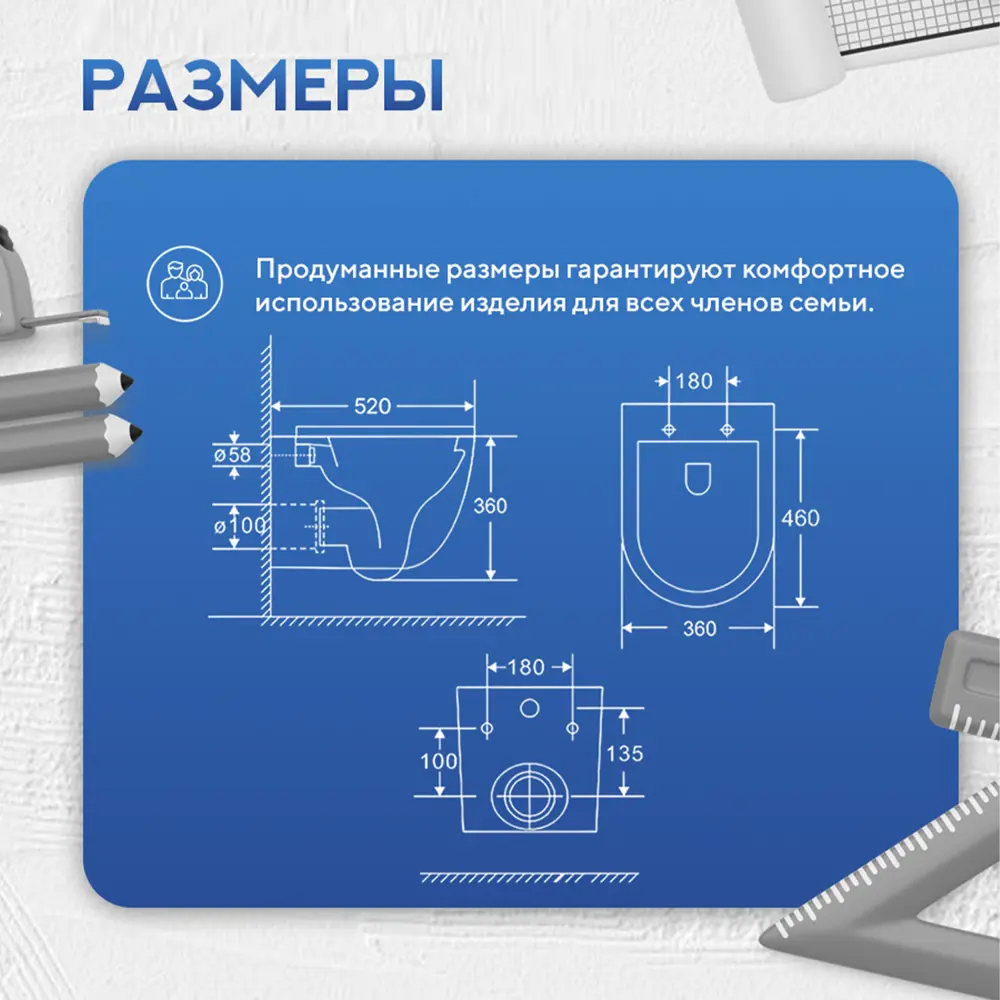 РАЗМЕРЫ

Продуманные размеры гарантируют комфортное использование изделия для всех членов семьи.

520
ø58
ø100
360
180
460
360
180
100
135