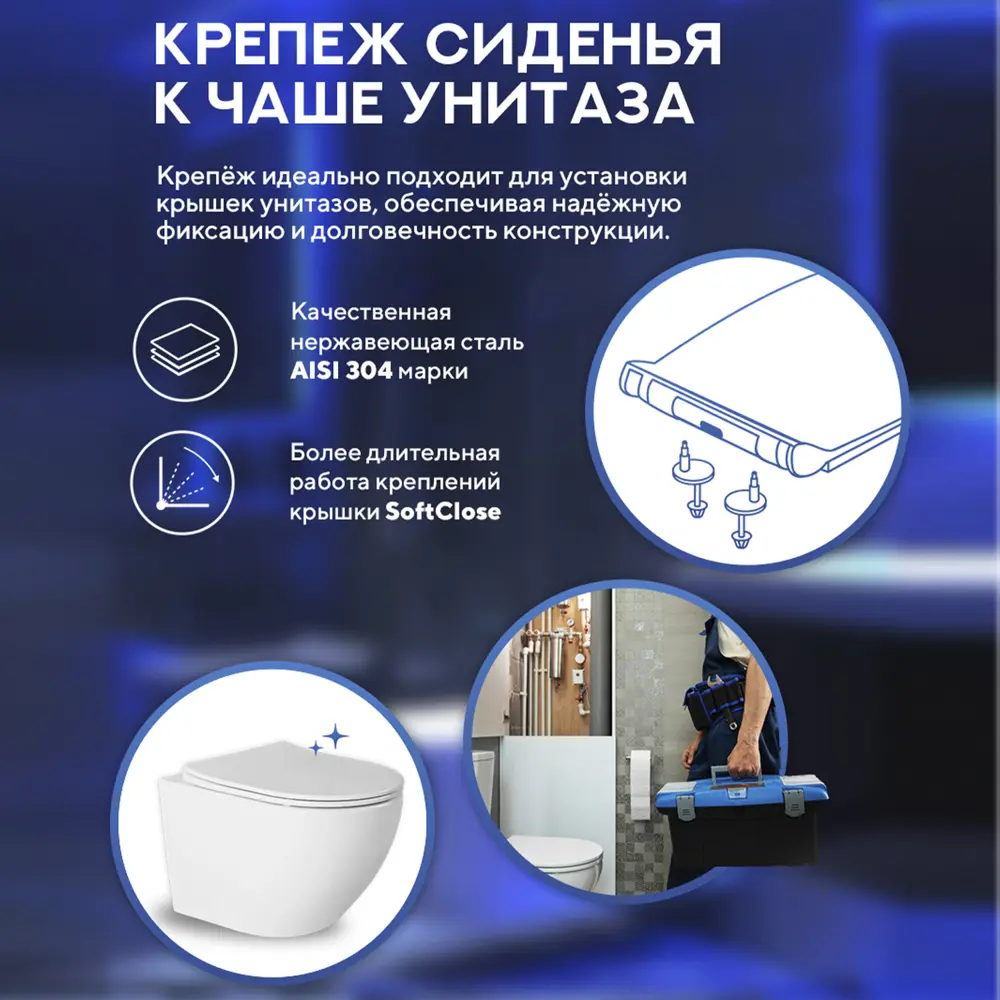 КРЕПЕЖ СИДЕНЬЯ К ЧАШЕ УНИТАЗА

Крепёж идеально подходит для установки крышек унитазов, обеспечивая надёжную фиксацию и долговечность конструкции.

Качественная нержавеющая сталь AISI 304 марки

Более длительная работа креплений крышки SoftClose