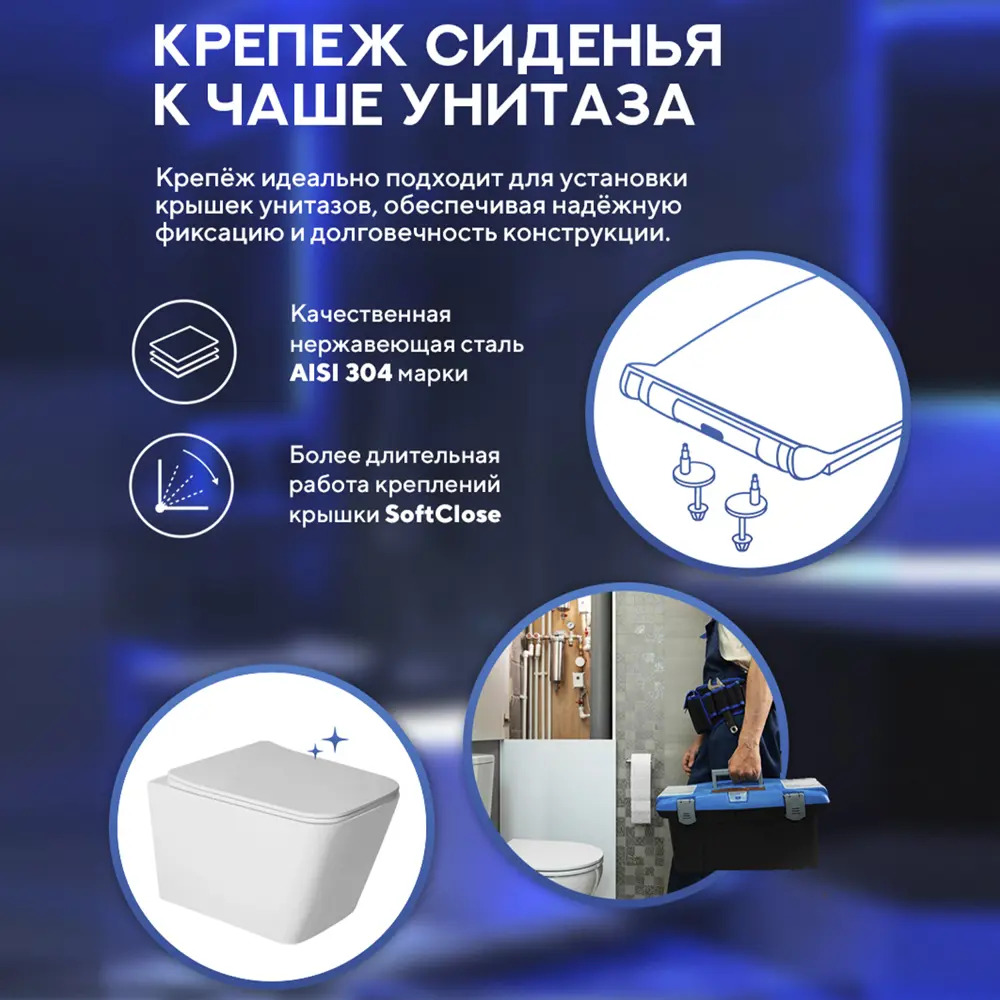 КРЕПЕЖ СИДЕНЬЯ К ЧАШЕ УНИТАЗА

Крепёж идеально подходит для установки крышек унитазов, обеспечивая надёжную фиксацию и долговечность конструкции.

Качественная нержавеющая сталь AISI 304 марки

Более длительная работа креплений крышки SoftClose