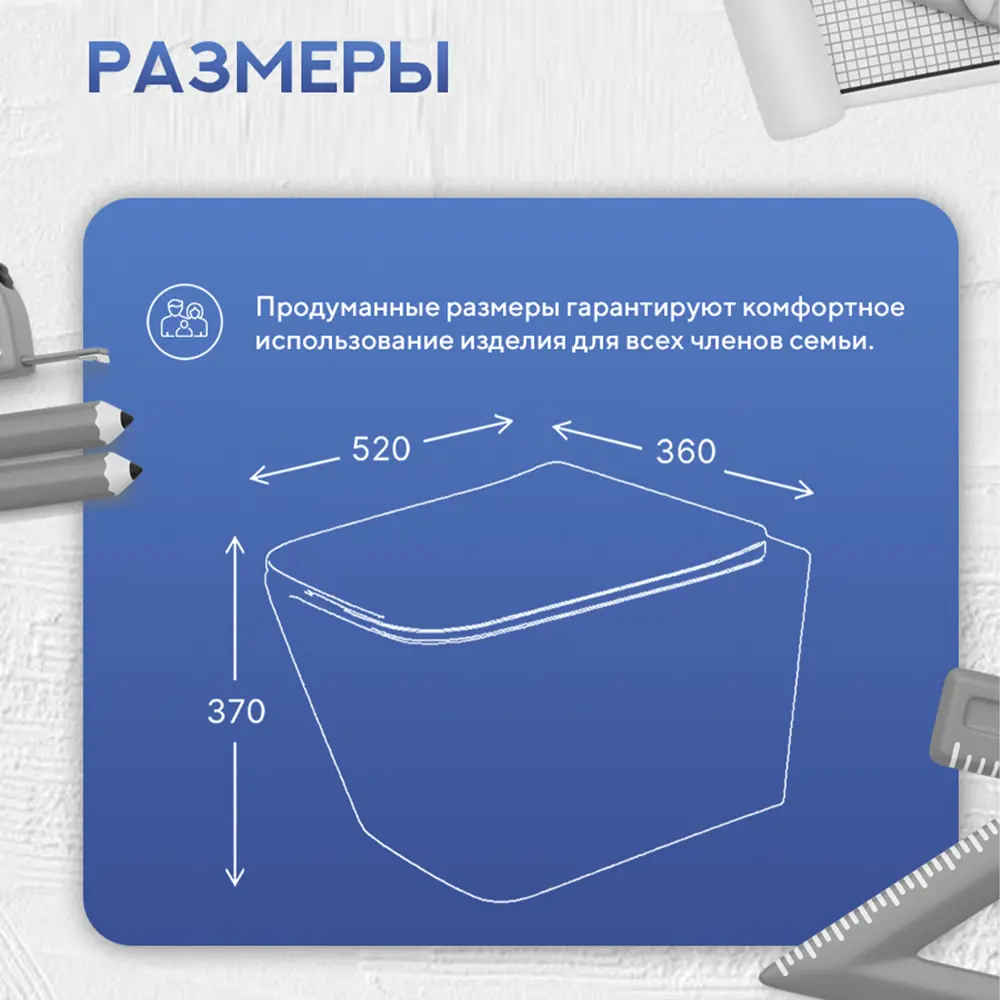 РАЗМЕРЫ

Продуманные размеры гарантируют комфортное использование изделия для всех членов семьи.

520

360

370