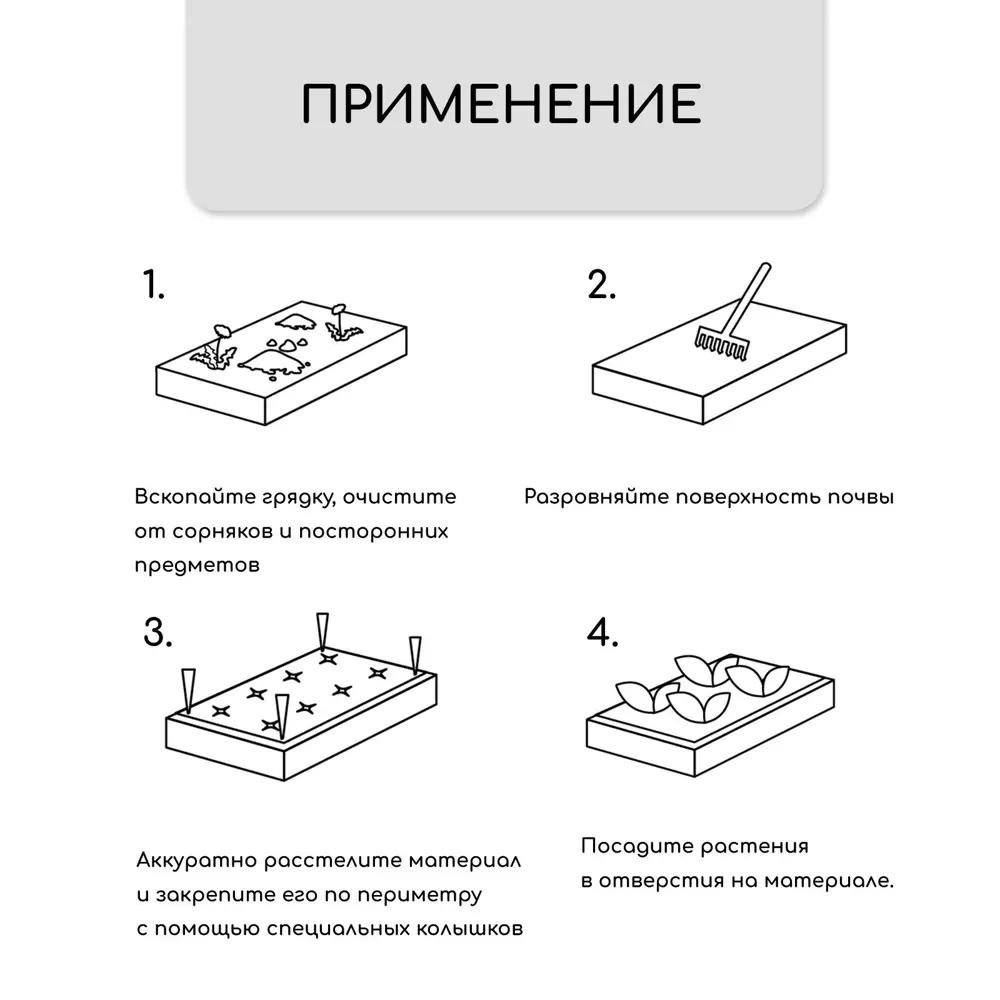 ПРИМЕНЕНИЕ

1.

Вскопайте грядку, очистите от сорняков и посторонних предметов

2.

Разровняйте поверхность почвы

3.

Аккуратно расстелите материал и закрепите его по периметру с помощью специальных колышков

4.

Посадите растения в отверстия на материале.