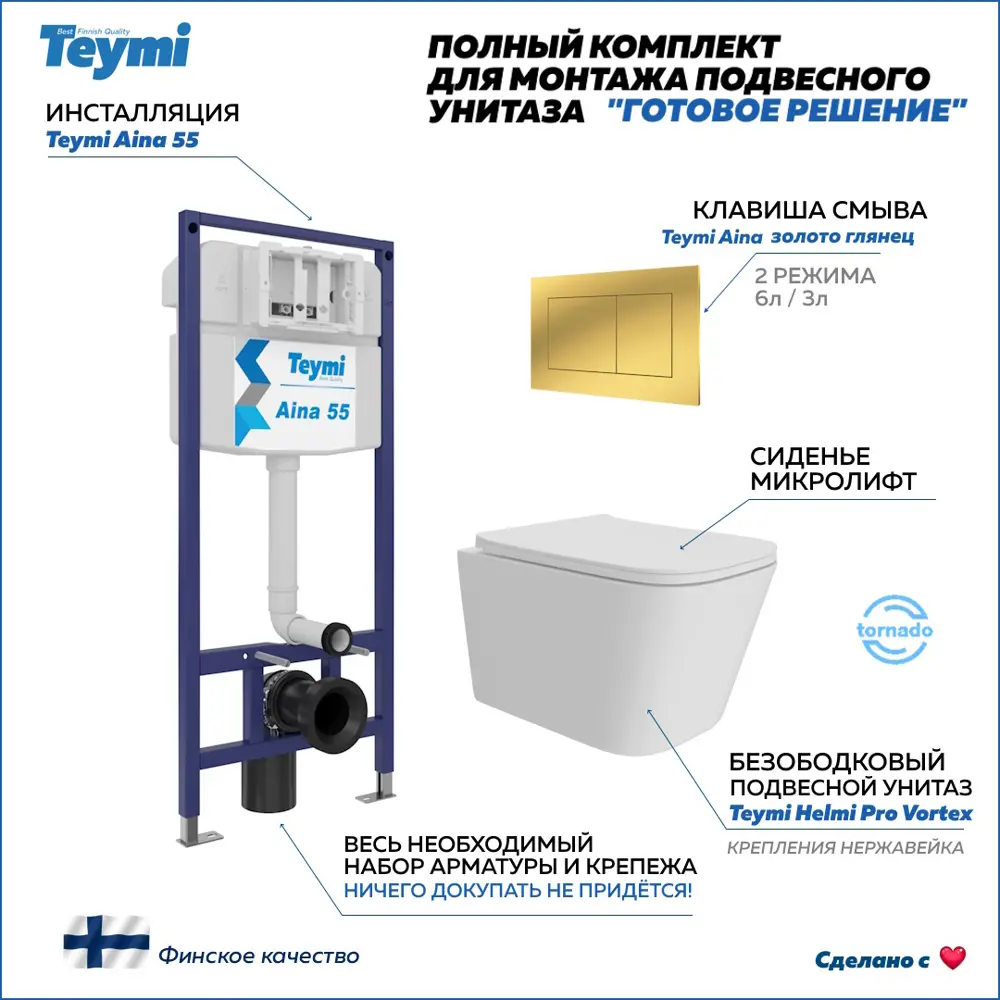 Best Finnish Quality
Teymi

ПОЛНЫЙ КОМПЛЕКТ ДЛЯ МОНТАЖА ПОДВЕСНОГО УНИТАЗА "ГОТОВОЕ РЕШЕНИЕ"

ИНСТАЛЛЯЦИЯ
Teymi Aina 55

Teymi
Aina 55

КЛАВИША СМЫВА
Teymi Aina золото глянец

2 РЕЖИМА
6л / 3л

СИДЕНЬЕ
МИКРОЛИФТ

tornado

БЕЗОБОДКОВЫЙ
ПОДВЕСНОЙ УНИТАЗ
Teymi Helmi Pro Vortex

КРЕПЛЕНИЯ НЕРЖАВЕЙКА

ВЕСЬ НЕОБХОДИМЫЙ
НАБОР АРМАТУРЫ И КРЕПЕЖА
НИЧЕГО ДОКУПАТЬ НЕ ПРИДЁТСЯ!

Финское качество

Сделано с