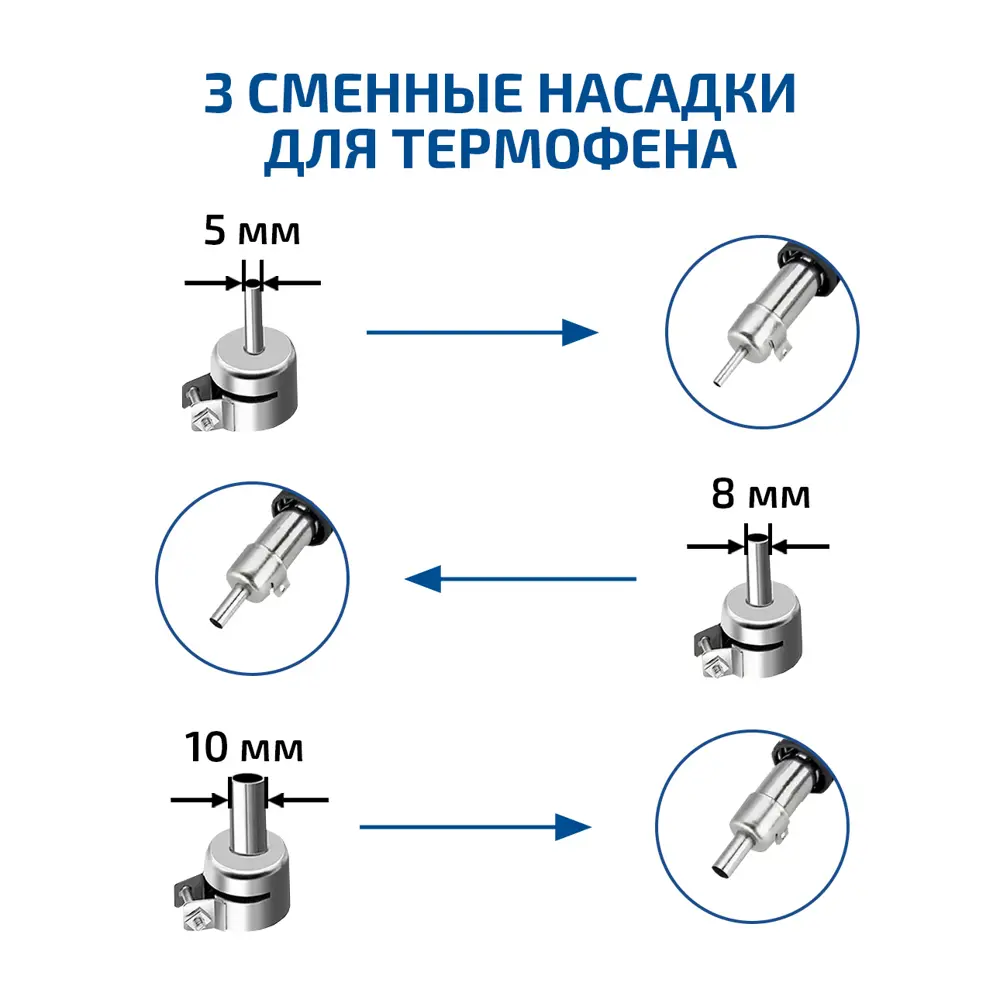 3 СМЕННЫЕ НАСАДКИ ДЛЯ ТЕРМОФЕНА

5 мм

8 мм

10 мм