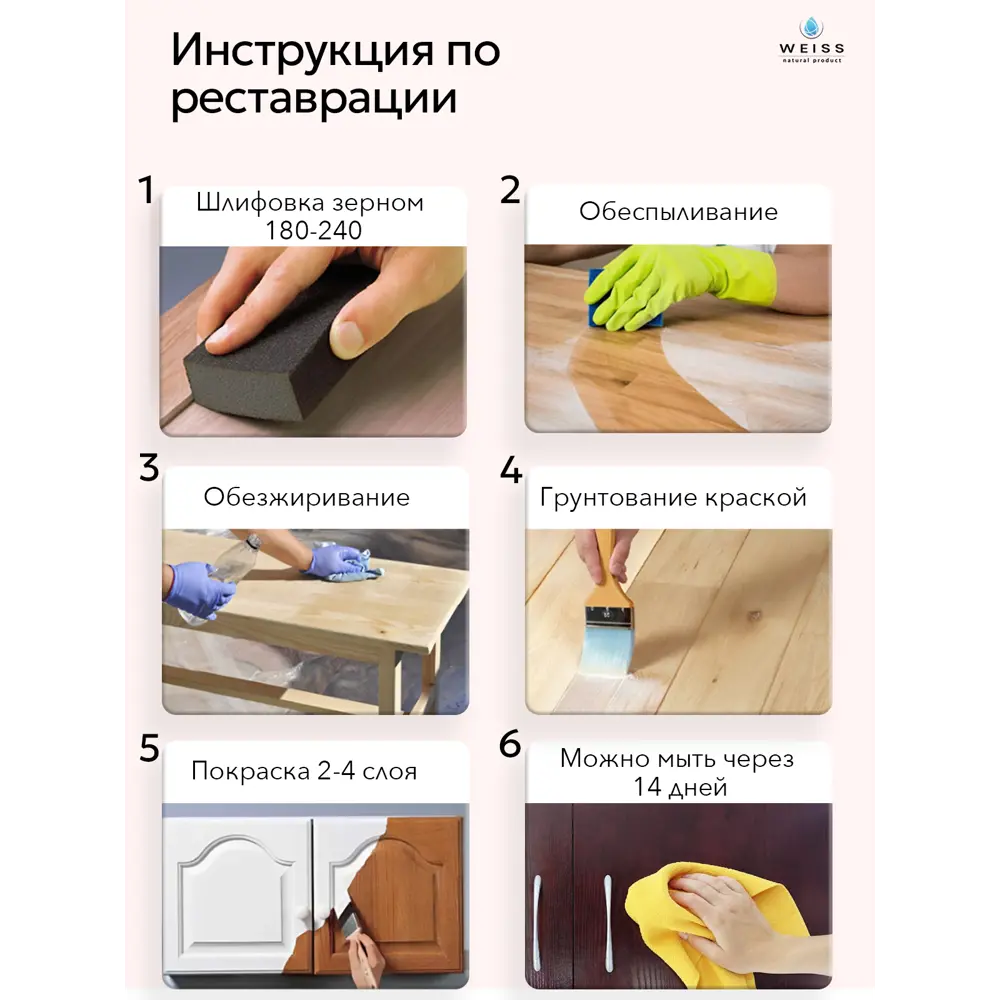 Инструкция по реставрации

WEISS
natural product

1
Шлифовка зерном 180-240

2
Обеспыливание

3
Обезжиривание

4
Грунтование краской

5
Покраска 2-4 слоя

6
Можно мыть через 14 дней