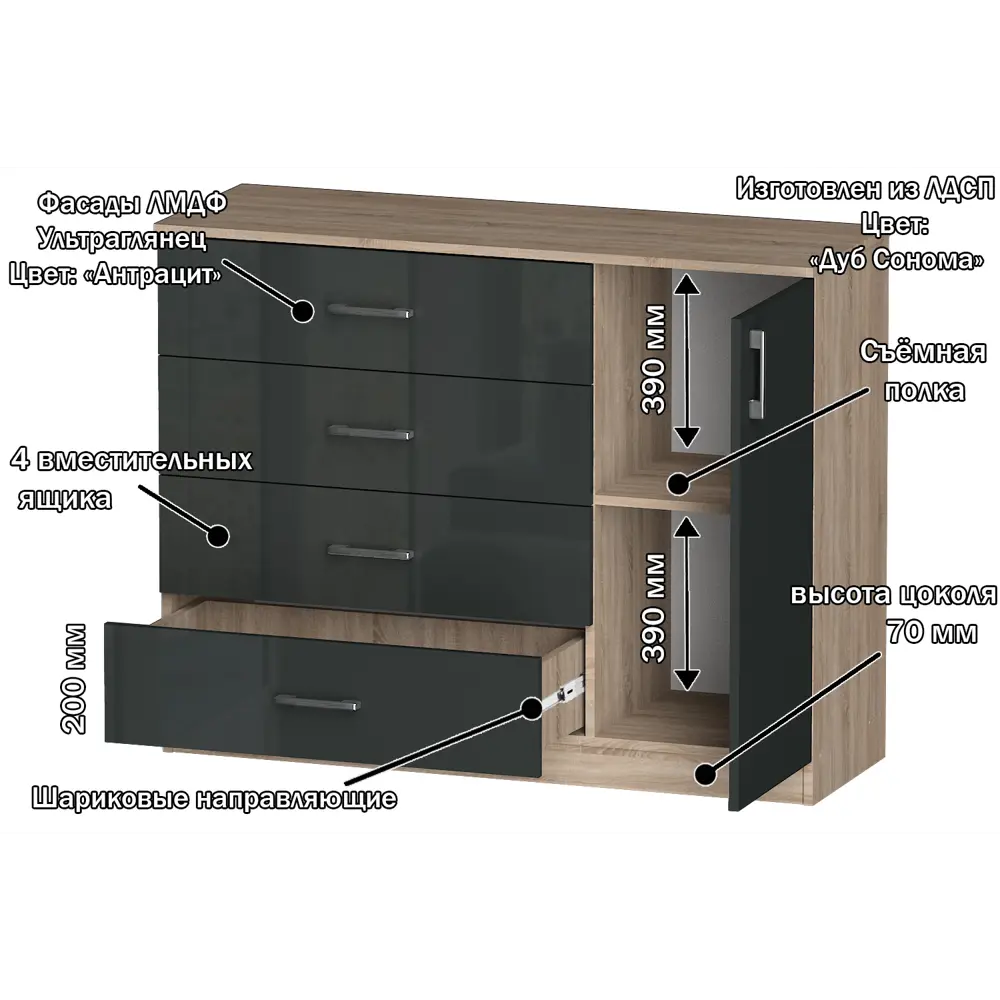 Фасады ЛМДФ
Ультраглянец
Цвет: «Антрацит»

Изготовлен из ЛДСП
Цвет:
«Дуб Сонома»

390 мм

Съёмная
полка

4 вместительных
ящика

390 мм

высота цоколя
70 мм

200 мм

Шариковые направляющие