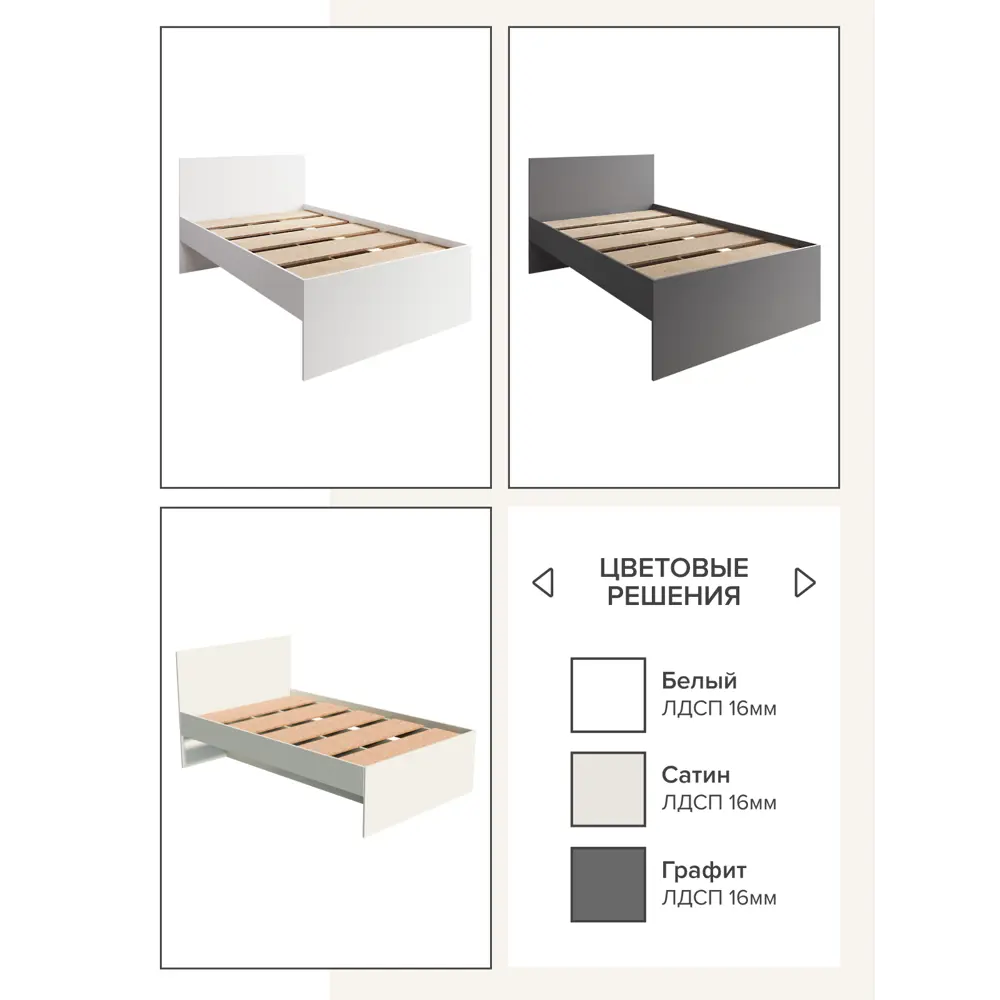 ЦВЕТОВЫЕ РЕШЕНИЯ

Белый
ЛДСП 16мм

Сатин
ЛДСП 16мм

Графит
ЛДСП 16мм